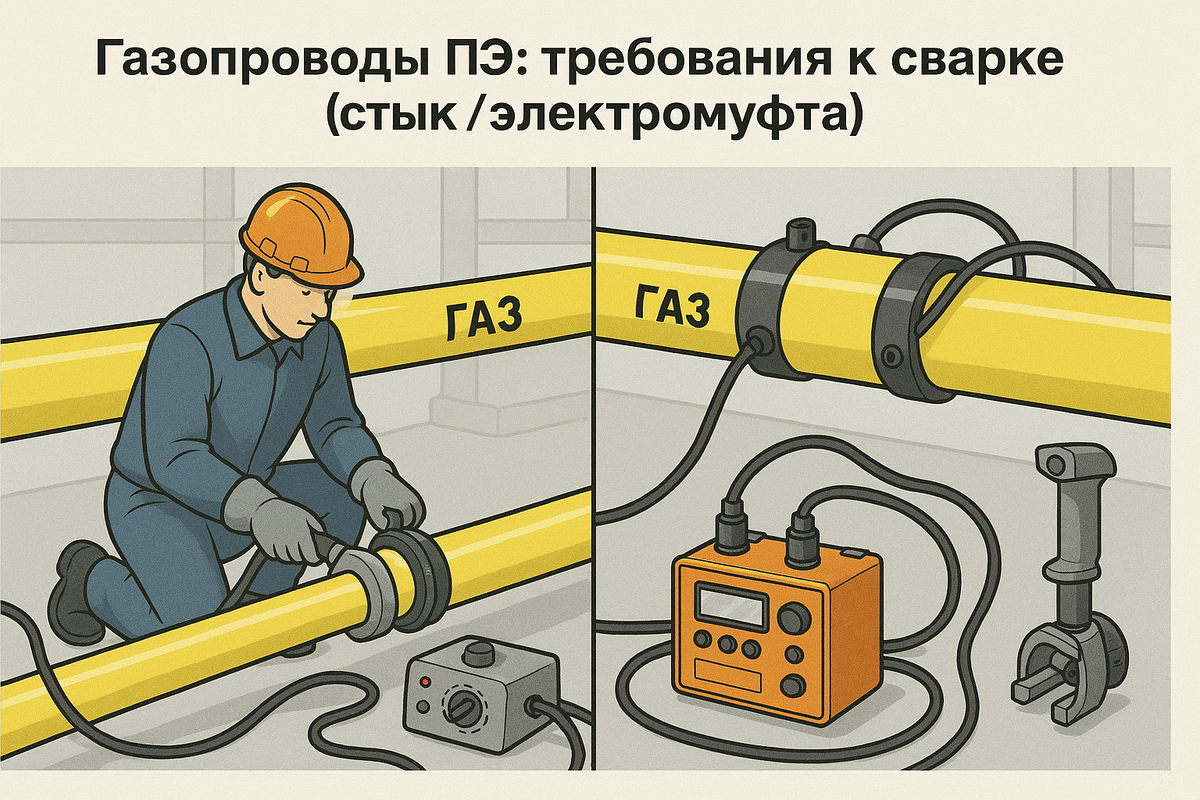 Газопроводы ПЭ: требования к сварке (стык /электромуфта)

ГАЗ

ГАЗ