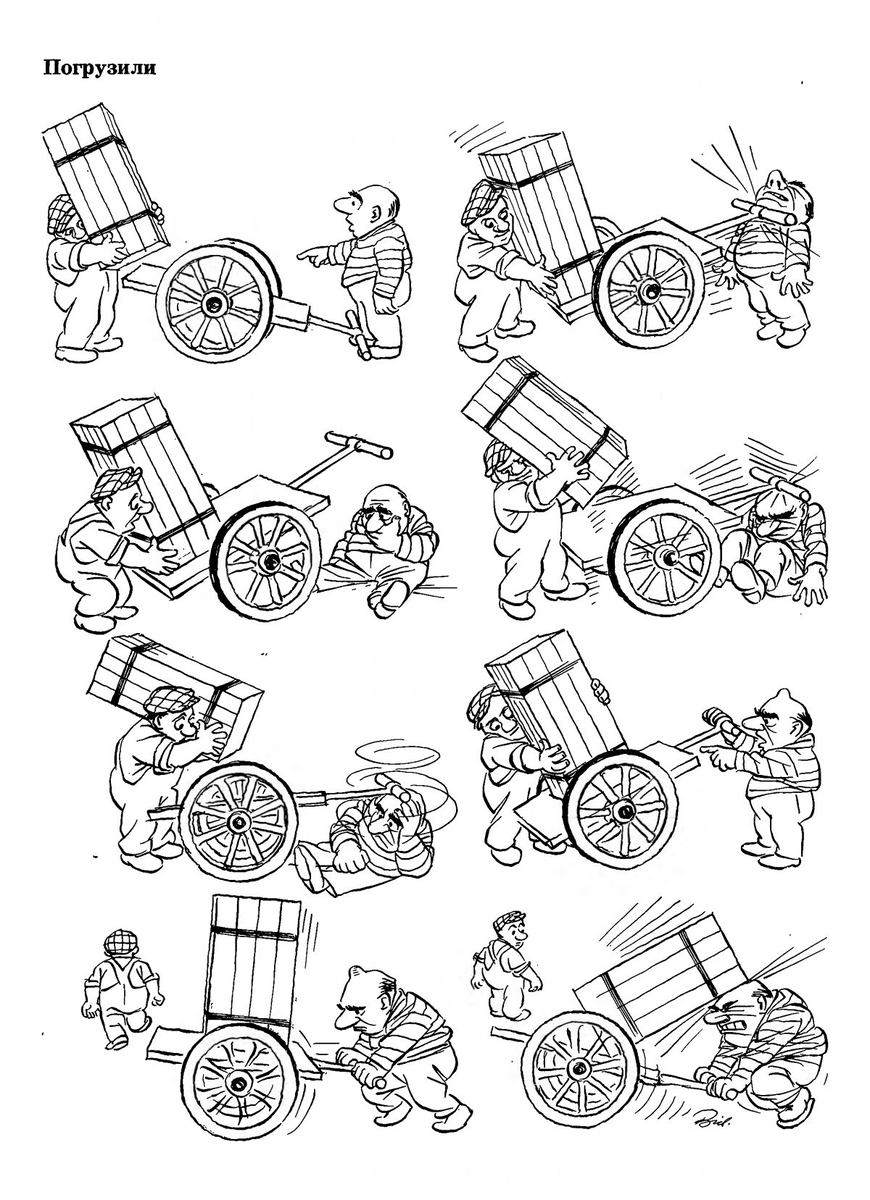 Погрузили

Bid.