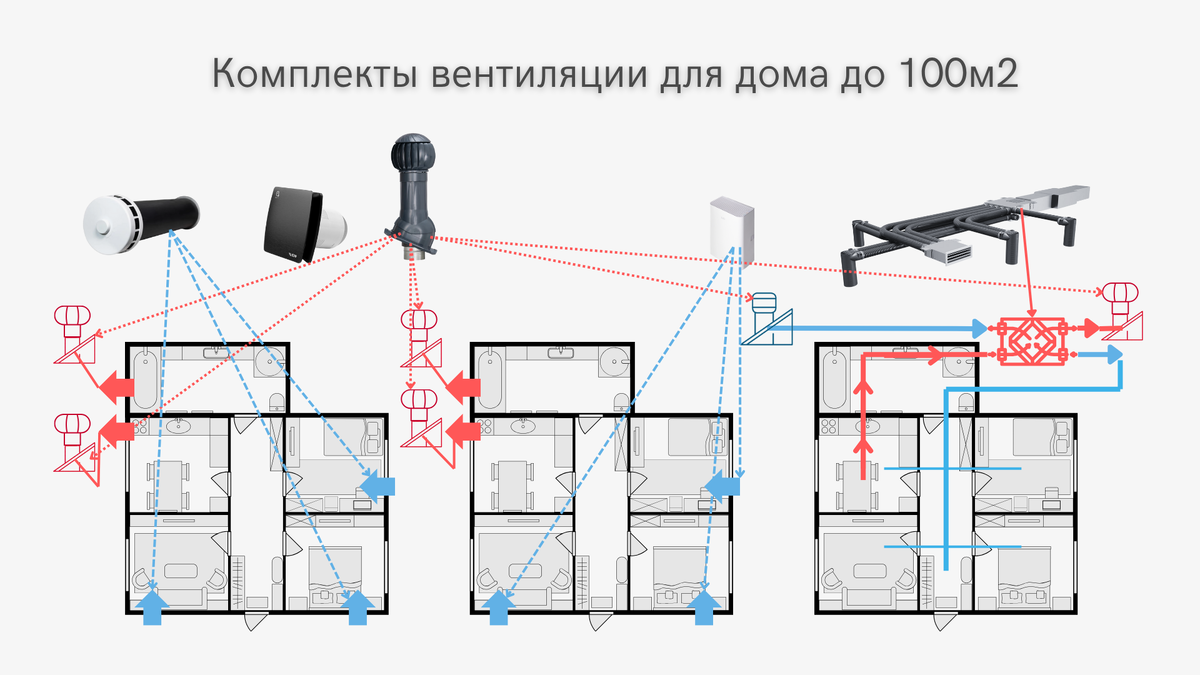 Комплекты вентиляции для дома до 100м2