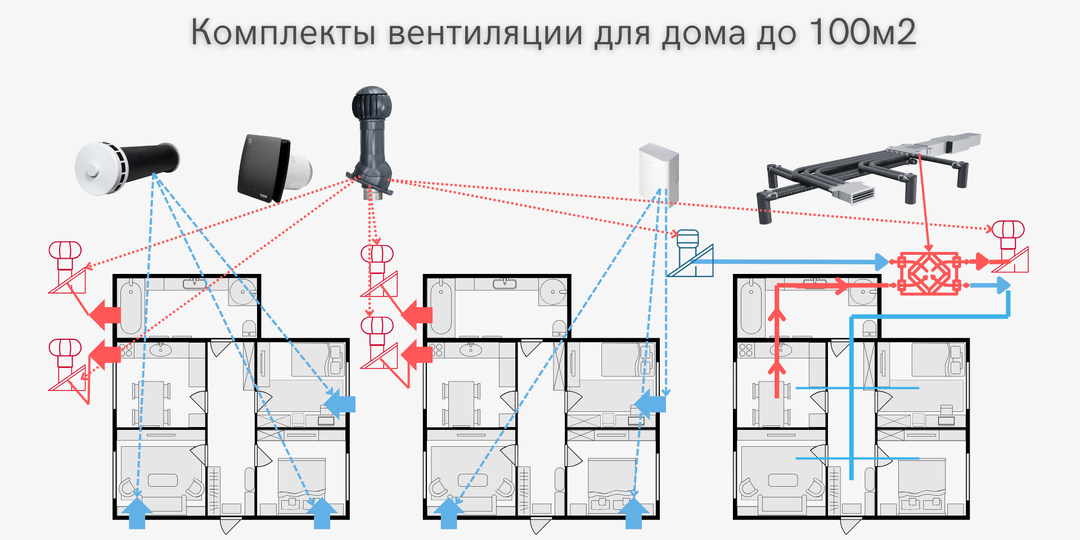 Комплекты вентиляции для дома до 100м2