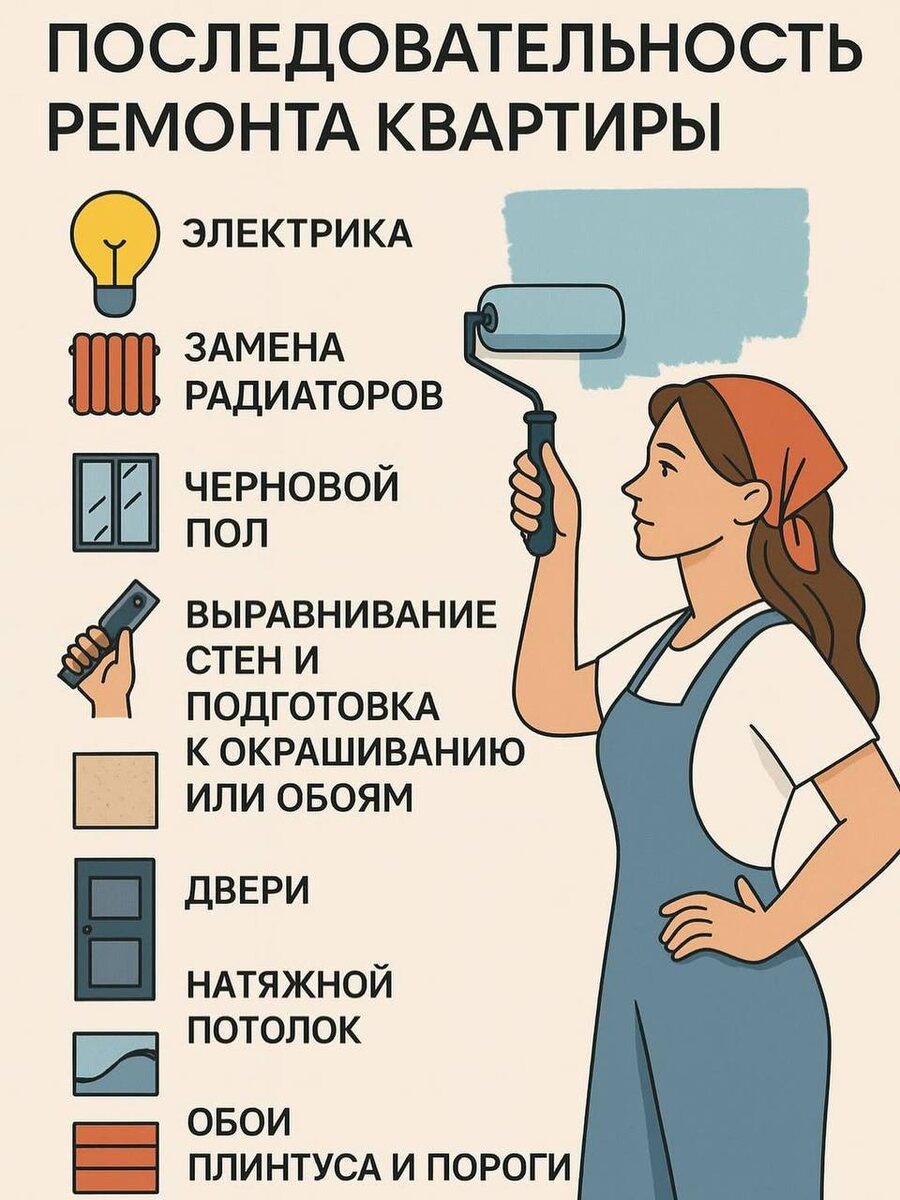 ПОСЛЕДОВАТЕЛЬНОСТЬ РЕМОНТА КВАРТИРЫ

ЭЛЕКТРИКА

ЗАМЕНА РАДИАТОРОВ

ЧЕРНОВОЙ ПОЛ

ВЫРАВНИВАНИЕ СТЕН И ПОДГОТОВКА К ОКРАШИВАНИЮ ИЛИ ОБОЯМ

ДВЕРИ

НАТЯЖНОЙ ПОТОЛОК

ОБОИ

ПЛИНТУСА И ПОРОГИ