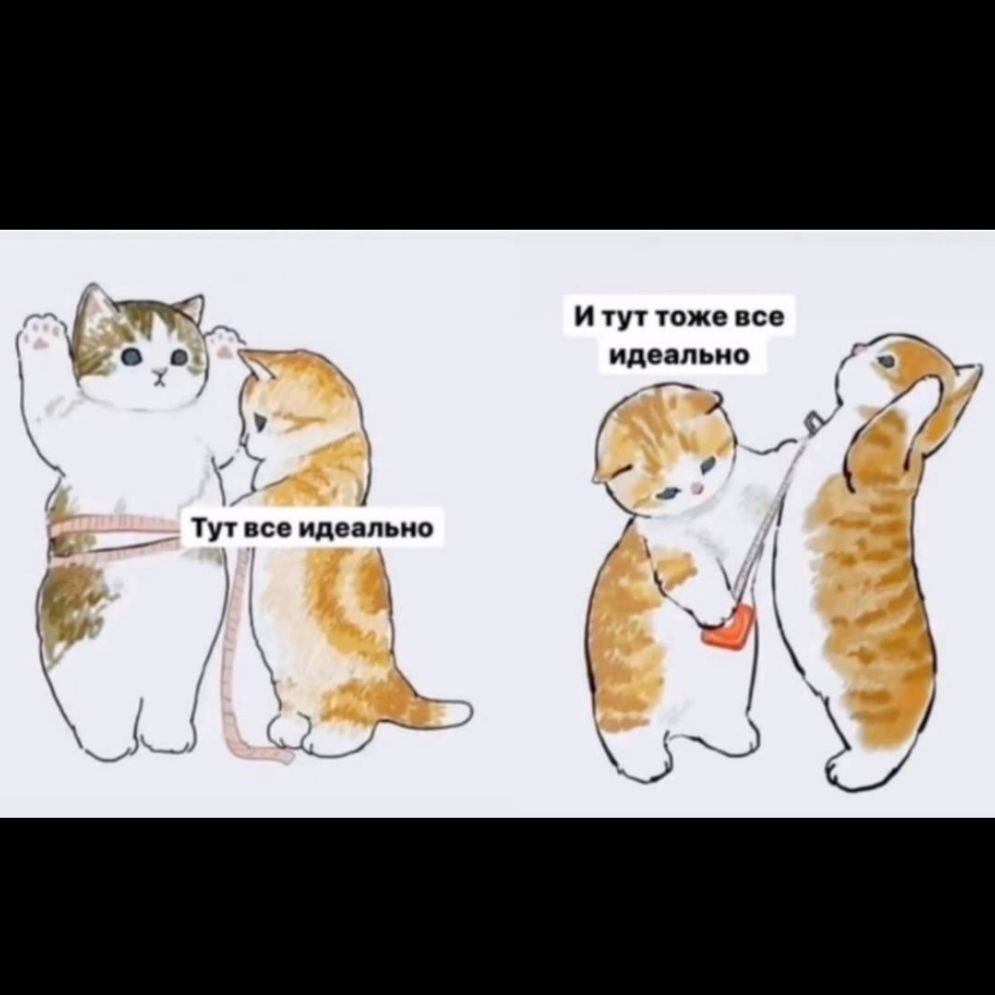 Тут все идеально

И тут тоже все идеально