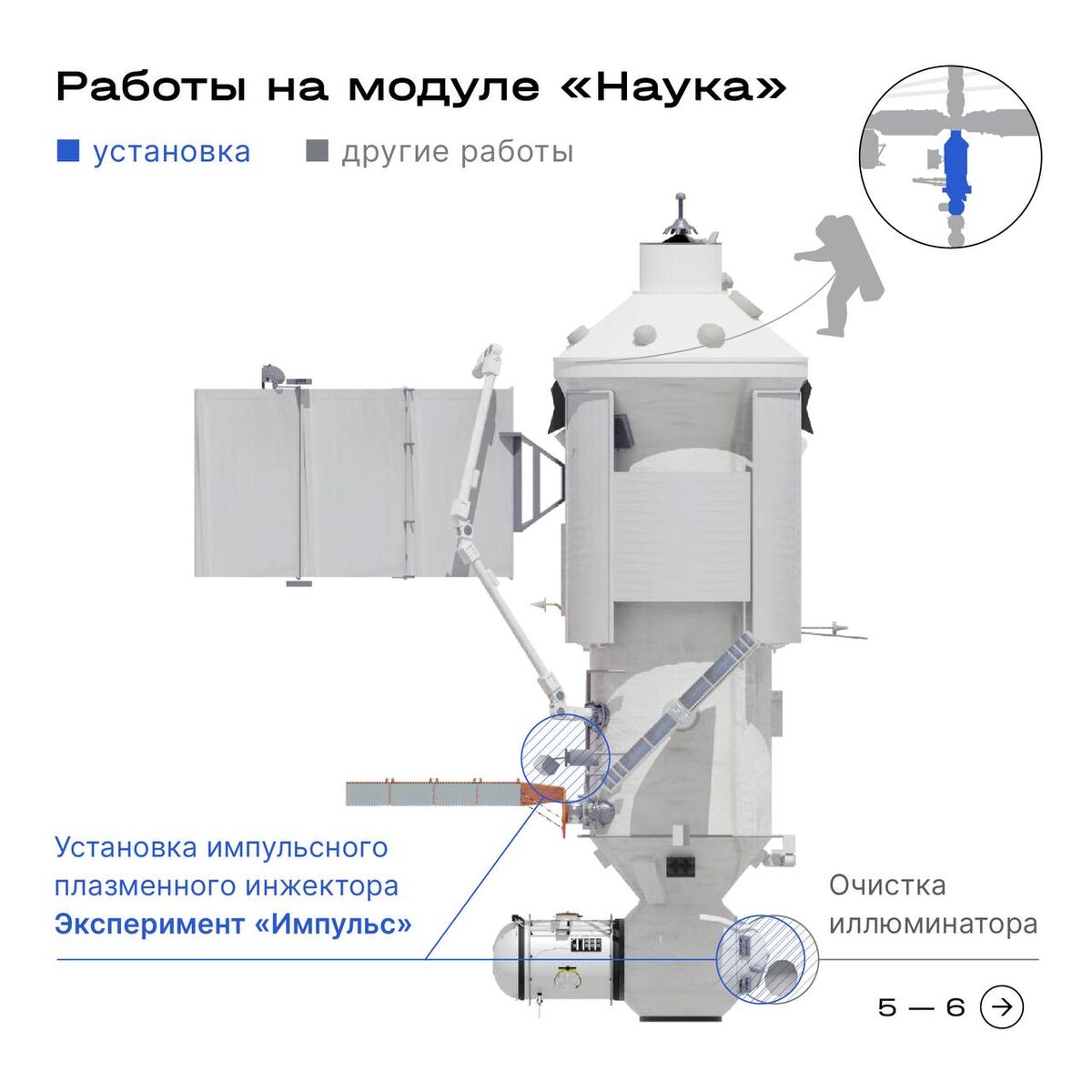 Работы на модуле «Наука»

установка другие работы

Установка импульсного плазменного инжектора
Эксперимент «Импульс»

Очистка иллюминатора

5 — 6