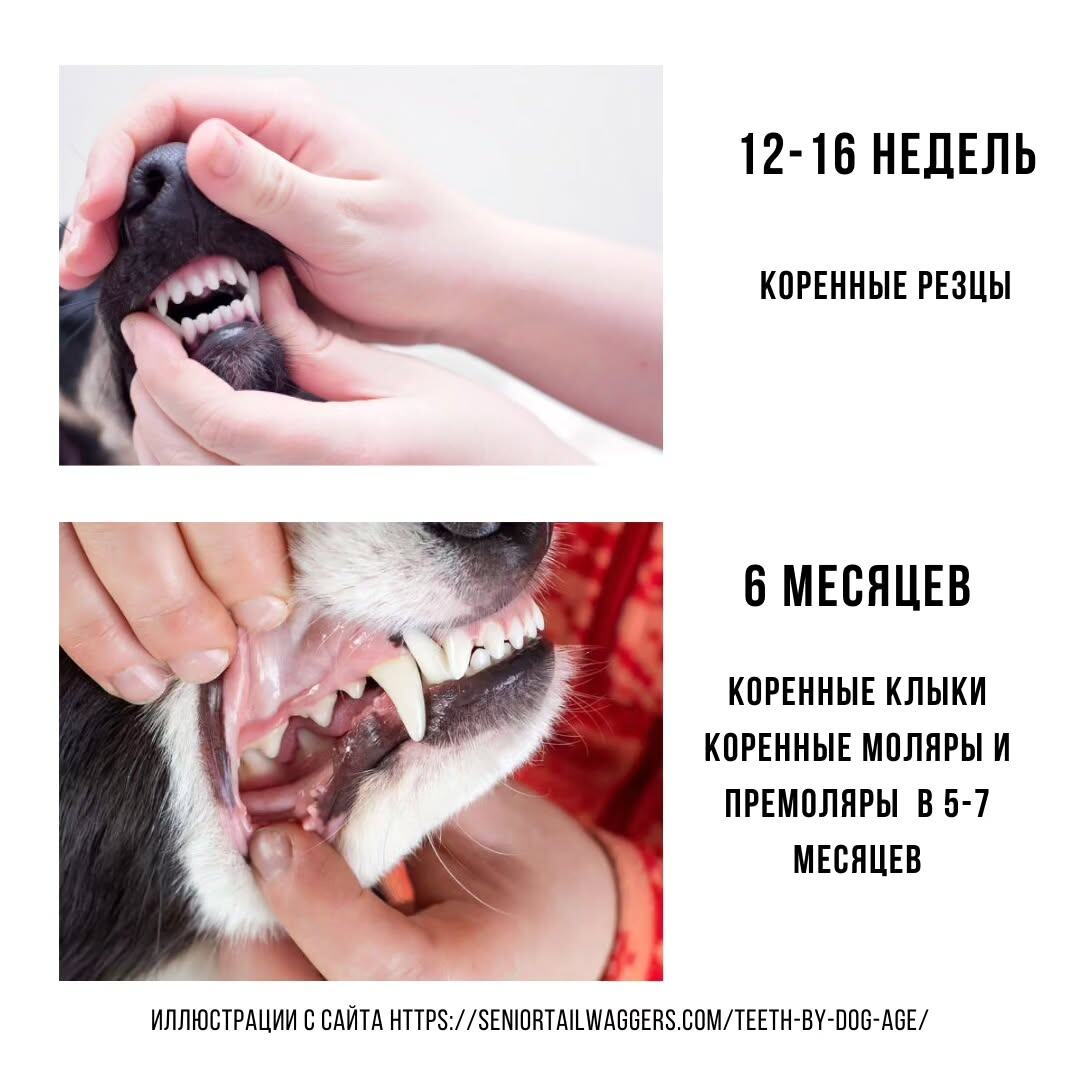 12-16 НЕДЕЛЬ

КОРЕННЫЕ РЕЗЦЫ

6 МЕСЯЦЕВ

КОРЕННЫЕ КЛЫКИ
КОРЕННЫЕ МОЛЯРЫ И ПРЕМОЛЯРЫ В 5-7 МЕСЯЦЕВ

ИЛЛЮСТРАЦИИ С САЙТА HTTPS://SENIORTAILWAGGERS.COM/TEETH-BY-DOG-AGE/