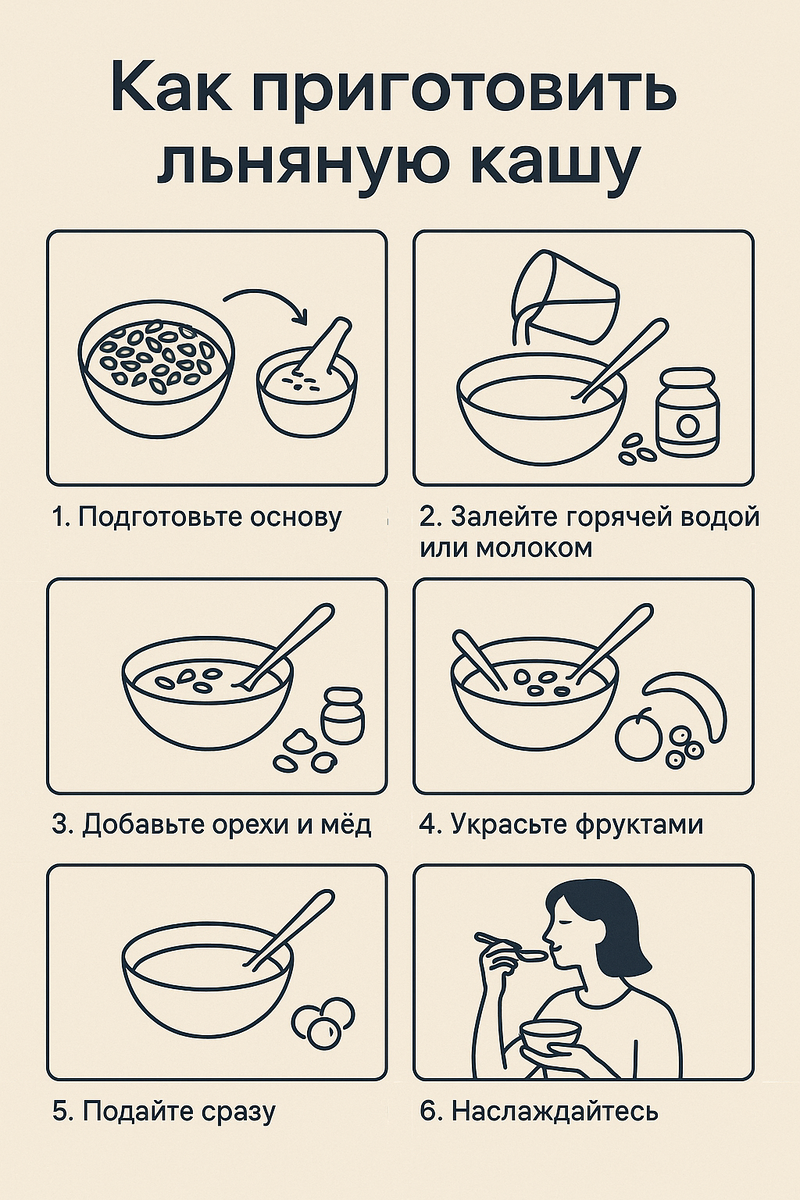 Как приготовить льняную кашу

1. Подготовьте основу

2. Залейте горячей водой или молоком

3. Добавьте орехи и мёд

4. Украсьте фруктами

5. Подайте сразу

6. Наслаждайтесь