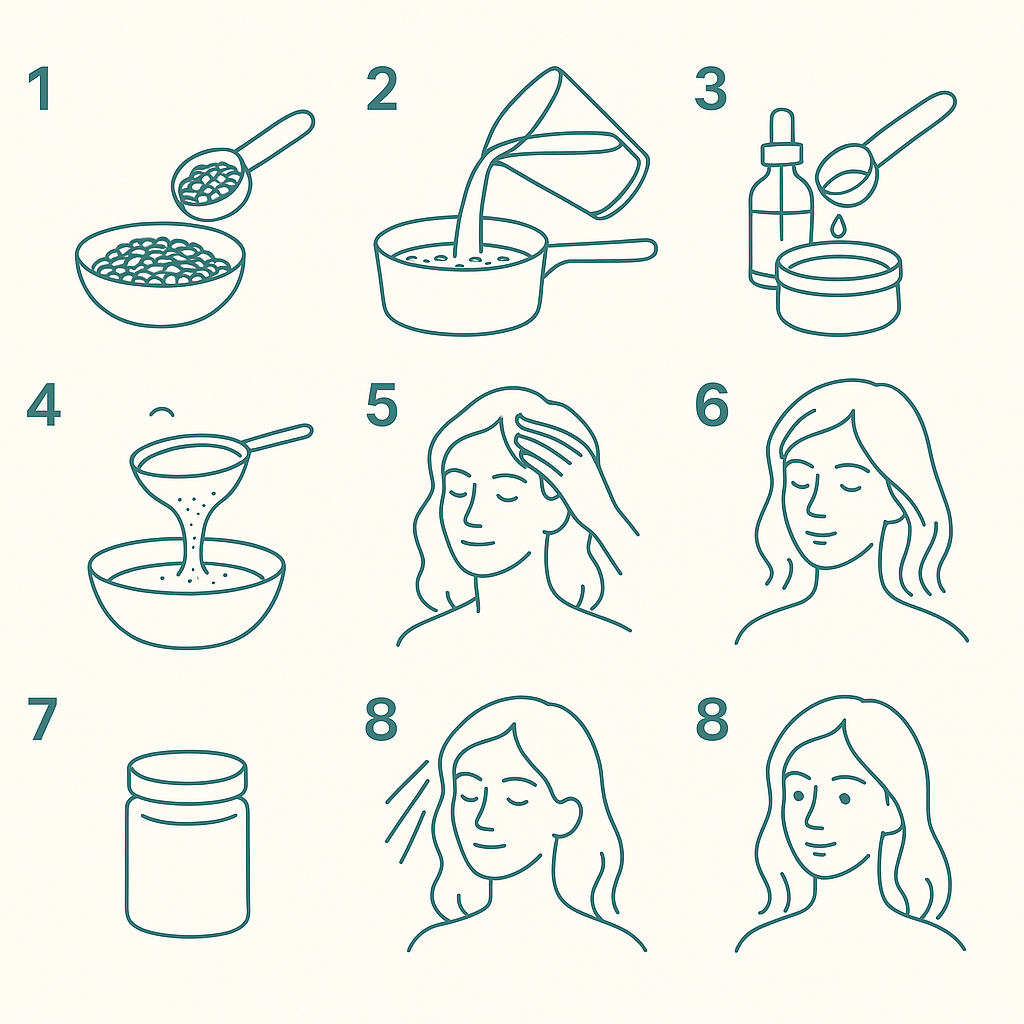 1

2

3

4

5

6

7

8

8