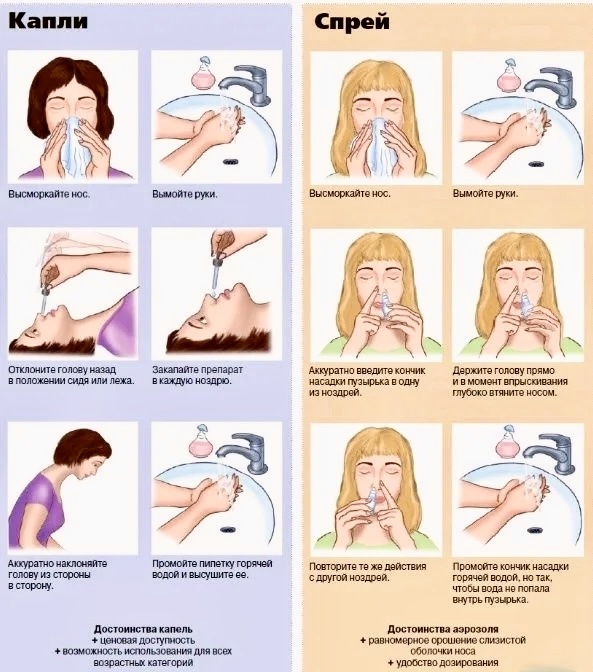 Капли

Высморкайте нос.

Вымойте руки.

Отклоните голову назад в положении сидя или лежа.

Закапайте препарат в каждую ноздрю.

Аккуратно наклоняйте голову из стороны в сторону.

Промойте пипетку горячей водой и высушите ее.

Достоинства капель
+ ценовая доступность
+ возможность использования для всех возрастных категорий

Спрей

Высморкайте нос.

Вымойте руки.

Аккуратно введите кончик насадки пузырька в одну из ноздрей.

Держите голову прямо и в момент впрыскивания глубоко втяните носом.

Повторите те же действия с другой ноздрей.

Промойте кончик насадки горячей водой, но так, чтобы вода не попала внутрь пузырька.

Достоинства аэрозоля
+ равномерное орошение слизистой оболочки носа
+ удобство дозирования