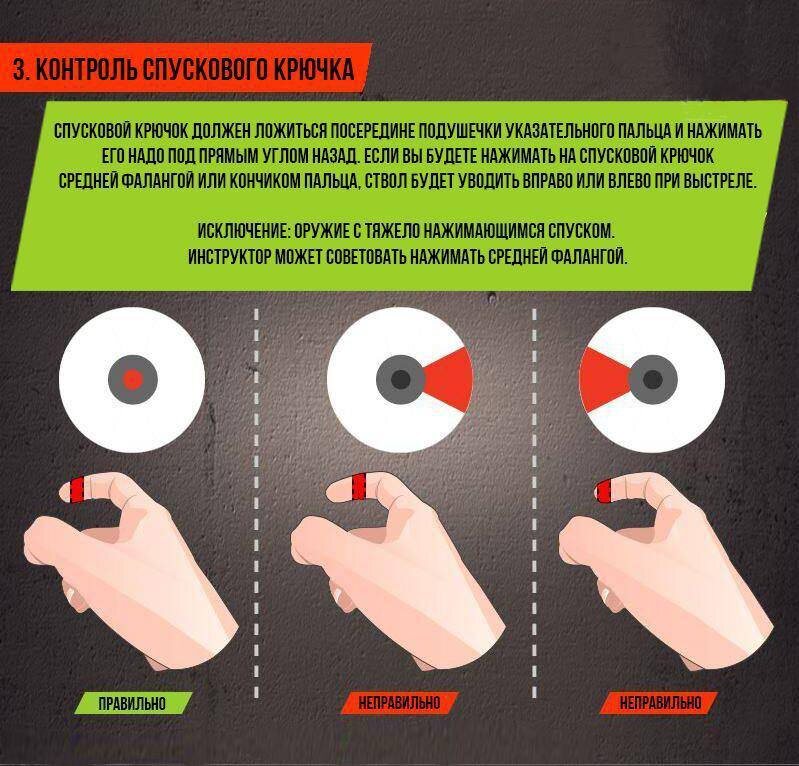 3. КОНТРОЛЬ СПУСКОВОГО КРЮЧКА

СПУСКОВОЙ КРЮЧОК ДОЛЖЕН ЛОЖИТЬСЯ ПОСЕРЕДИНЕ ПОДУШЕЧКИ УКАЗАТЕЛЬНОГО ПАЛЬЦА И НАЖИМАТЬ ЕГО НАДО ПОД ПРЯМЫМ УГЛОМ НАЗАД. ЕСЛИ ВЫ БУДЕТЕ НАЖИМАТЬ НА СПУСКОВОЙ КРЮЧОК СРЕДНЕЙ ФАЛАНГОЙ ИЛИ КОНЧИКОМ ПАЛЬЦА, СТВОЛ БУДЕТ УВОДИТЬ ВПРАВО ИЛИ ВЛЕВО ПРИ ВЫСТРЕЛЕ.

ИСКЛЮЧЕНИЕ: ОРУЖИЕ С ТЯЖЕЛО НАЖИМАЮЩИМСЯ СПУСКОМ. ИНСТРУКТОР МОЖЕТ СОВЕТОВАТЬ НАЖИМАТЬ СРЕДНЕЙ ФАЛАНГОЙ.

ПРАВИЛЬНО

НЕПРАВИЛЬНО

НЕПРАВИЛЬНО