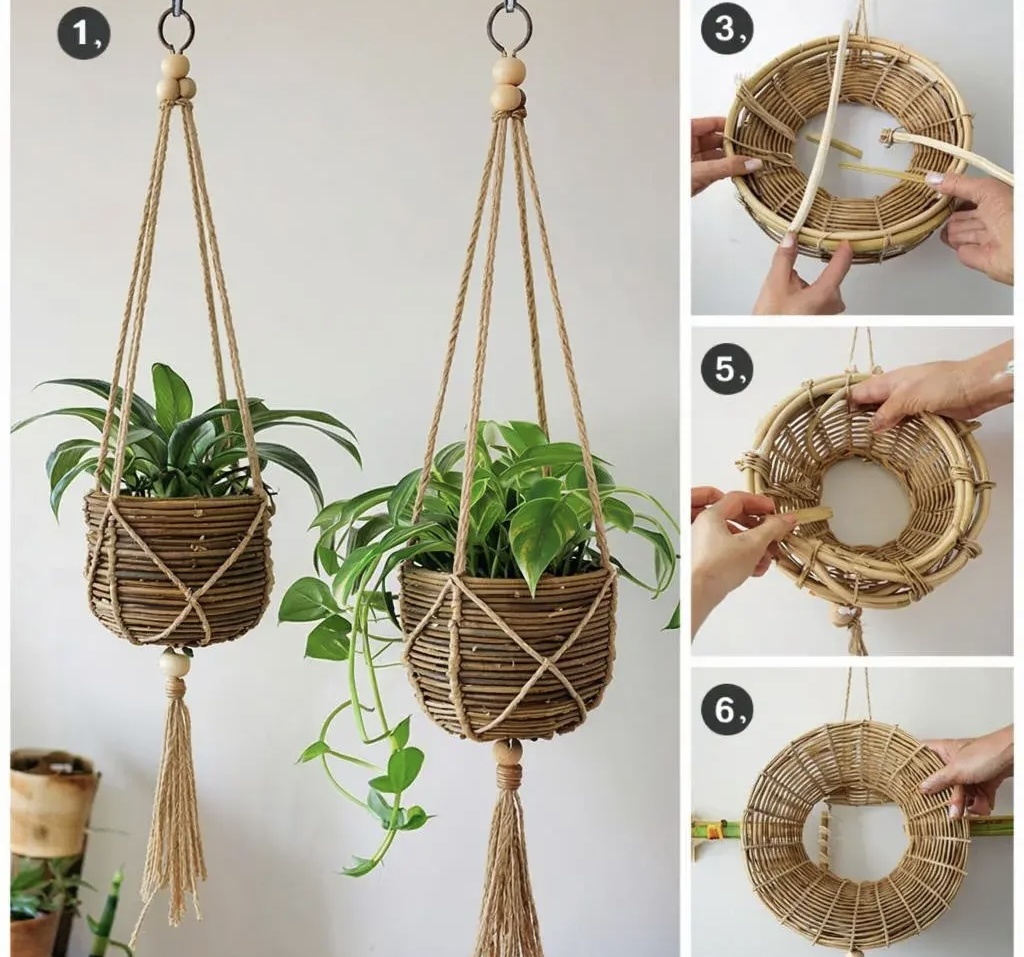 1,

3,

5,

6,