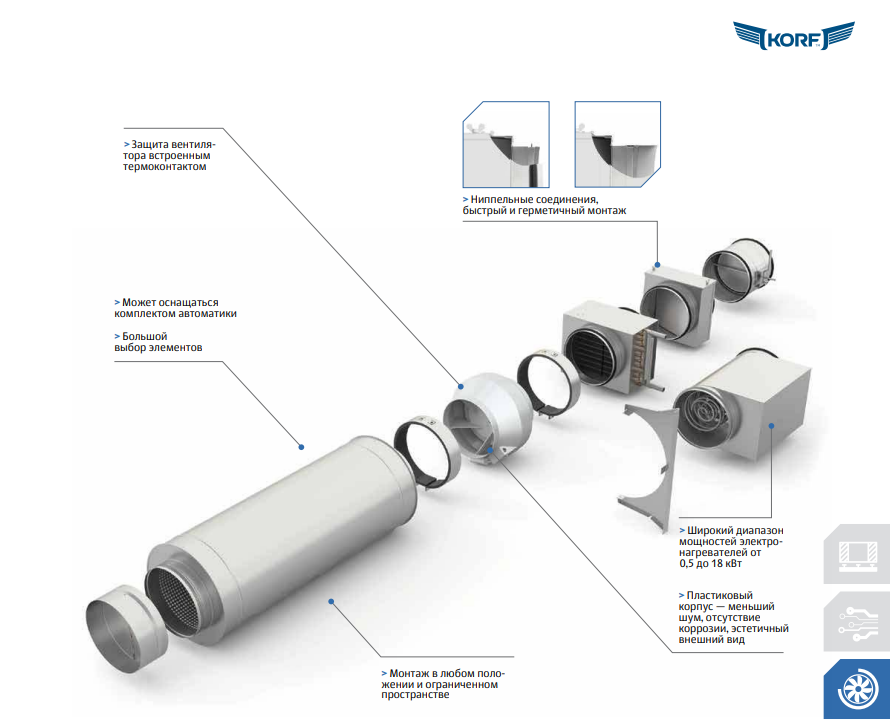 KORF

> Защита вентилятора встроенным термоконтактом

> Ниппельные соединения, быстрый и герметичный монтаж

> Может оснащаться комплектом автоматики

> Большой выбор элементов

> Широкий диапазон мощностей электронагревателей от 0,5 до 18 кВт

> Пластиковый корпус — меньший шум, отсутствие коррозии, эстетичный внешний вид

> Монтаж в любом положении и ограниченном пространстве