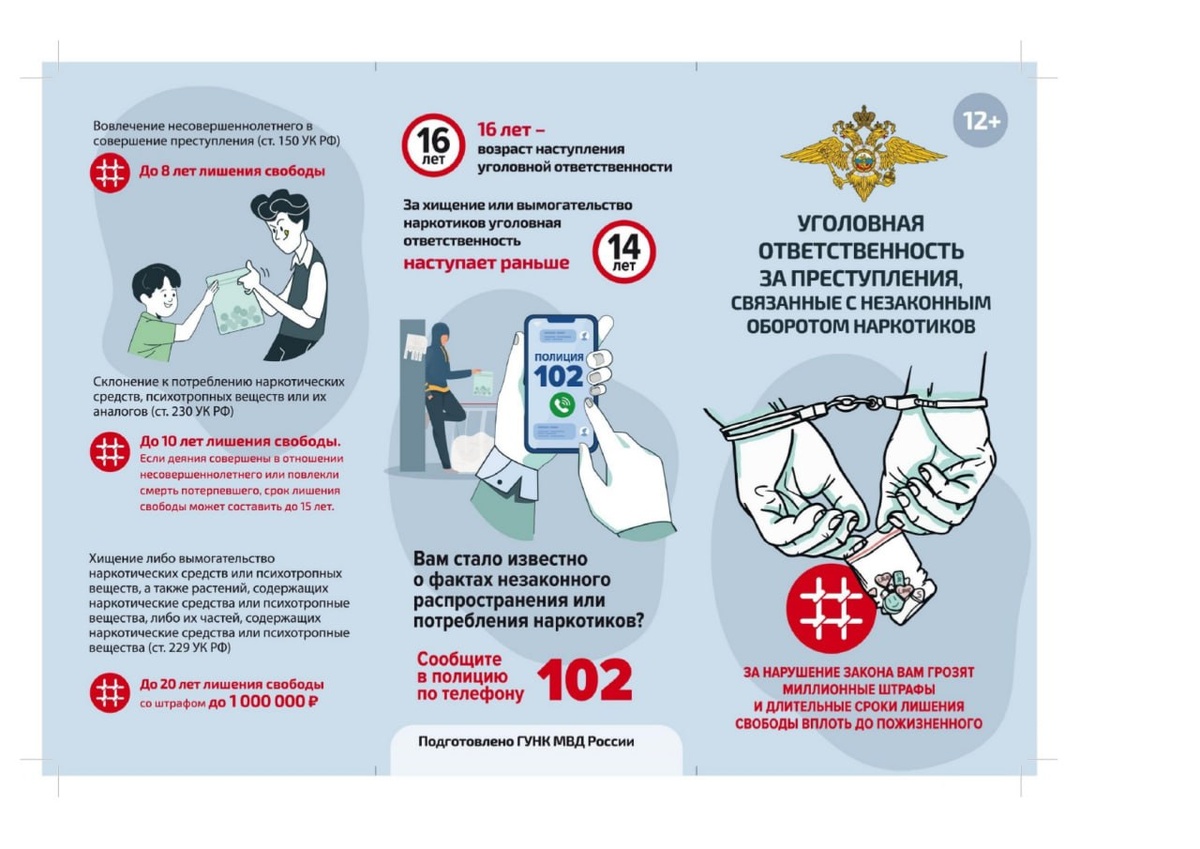 Вовлечение несовершеннолетнего в совершение преступления (ст. 150 УК РФ)

До 8 лет лишения свободы

Склонение к потреблению наркотических средств, психотропных веществ или их аналогов (ст. 230 УК РФ)

До 10 лет лишения свободы.
Если деяния совершены в отношении несовершеннолетнего или повлекли смерть потерпевшего, срок лишения свободы может составить до 15 лет.

Хищение либо вымогательство наркотических средств или психотропных веществ, а также растений, содержащих наркотические средства или психотропные вещества, либо их частей, содержащих наркотические средства или психотропные вещества (ст. 229 УК РФ)

До 20 лет лишения свободы со штрафом до 1 000 000 ₽

16 лет

16 лет – возраст наступления уголовной ответственности

За хищение или вымогательство наркотиков уголовная ответственность наступает раньше

14 лет

ПОЛИЦИЯ 102

Вам стало известно о фактах незаконного распространения или потребления наркотиков?

Сообщите в полицию по телефону 102

Подготовлено ГУНК МВД России

12+

УГОЛОВНАЯ ОТВЕТСТВЕННОСТЬ ЗА ПРЕСТУПЛЕНИЯ, СВЯЗАННЫЕ С НЕЗАКОННЫМ ОБОРОТОМ НАРКОТИКОВ

ЗА НАРУШЕНИЕ ЗАКОНА ВАМ ГРОЗЯТ МИЛЛИОННЫЕ ШТРАФЫ И ДЛИТЕЛЬНЫЕ СРОКИ ЛИШЕНИЯ СВОБОДЫ ВПЛОТЬ ДО ПОЖИЗНЕННОГО