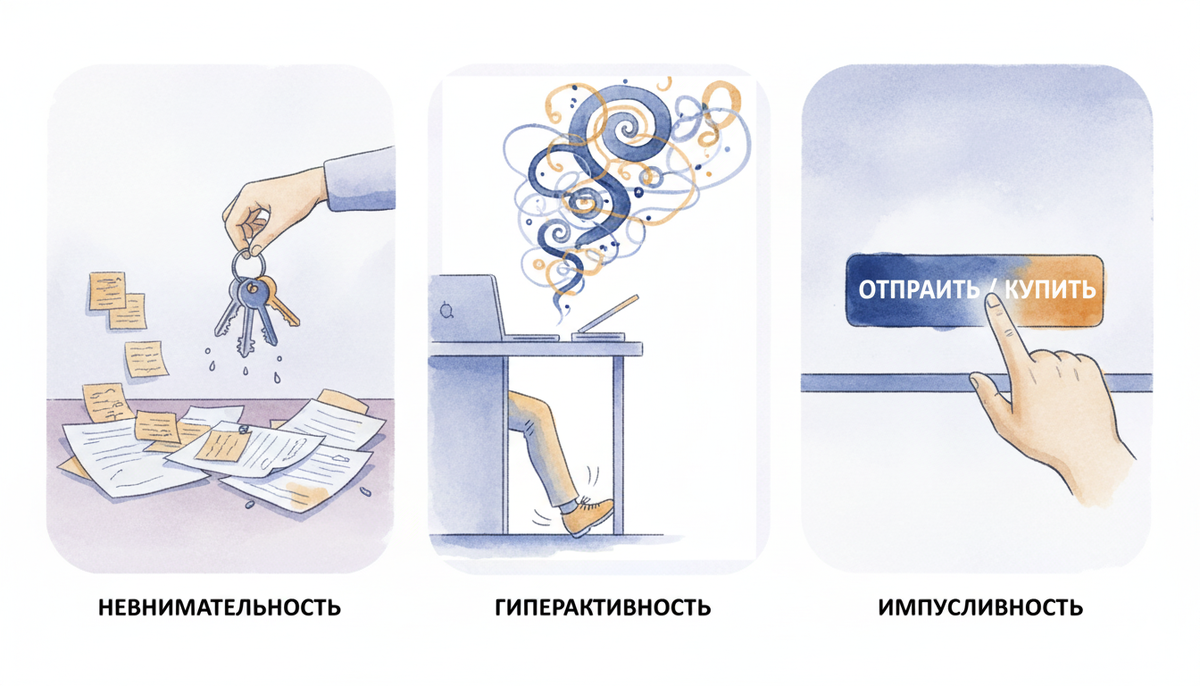 ОТПРАИТЬ / КУПИТЬ

НЕВНИМАТЕЛЬНОСТЬ

ГИПЕРАКТИВНОСТЬ

ИМПУСЛИВНОСТЬ