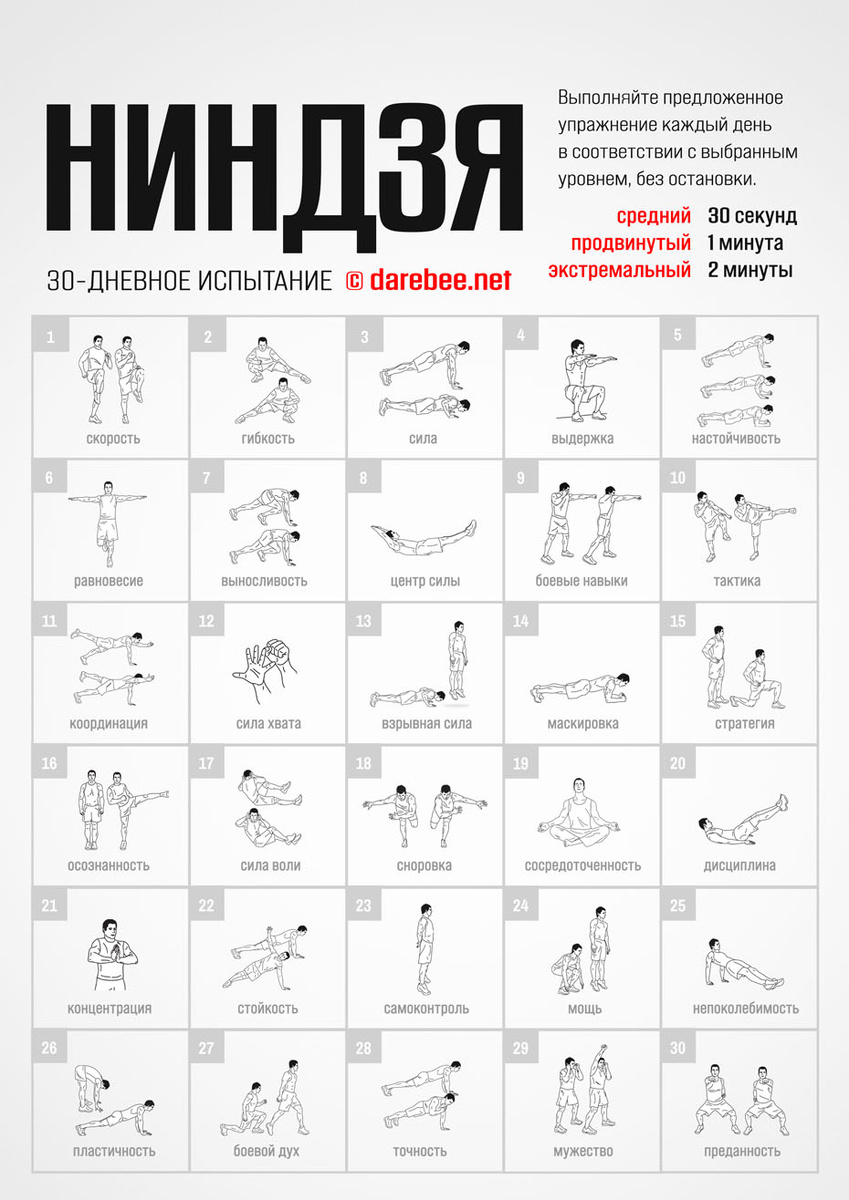 НИНДЗЯ

30-ДНЕВНОЕ ИСПЫТАНИЕ © darebee.net

Выполняйте предложенное упражнение каждый день в соответствии с выбранным уровнем, без остановки.

средний 30 секунд
продвинутый 1 минута
экстремальный 2 минуты

1 скорость
2 гибкость
3 сила
4 выдержка
5 настойчивость
6 равновесие
7 выносливость
8 центр силы
9 боевые навыки
10 тактика
11 координация
12 сила хвата
13 взрывная сила
14 маскировка
15 стратегия
16 осознанность
17 сила воли
18 сноровка
19 сосредоточенность
20 дисциплина
21 концентрация
22 стойкость
23 самоконтроль
24 мощь
25 непоколебимость
26 пластичность
27 боевой дух
28 точность
29 мужество
30 преданность