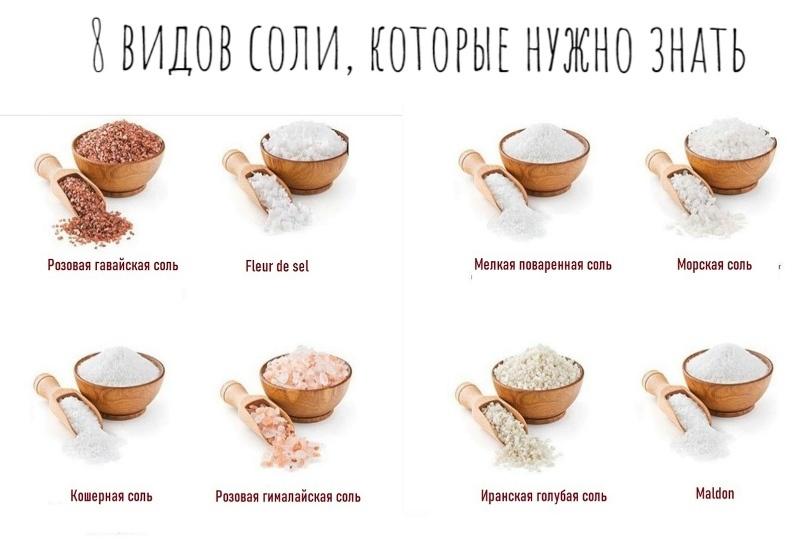 8 ВИДОВ СОЛИ, КОТОРЫЕ НУЖНО ЗНАТЬ

Розовая гавайская соль

Fleur de sel

Мелкая поваренная соль

Морская соль

Кошерная соль

Розовая гималайская соль

Иранская голубая соль

Maldon