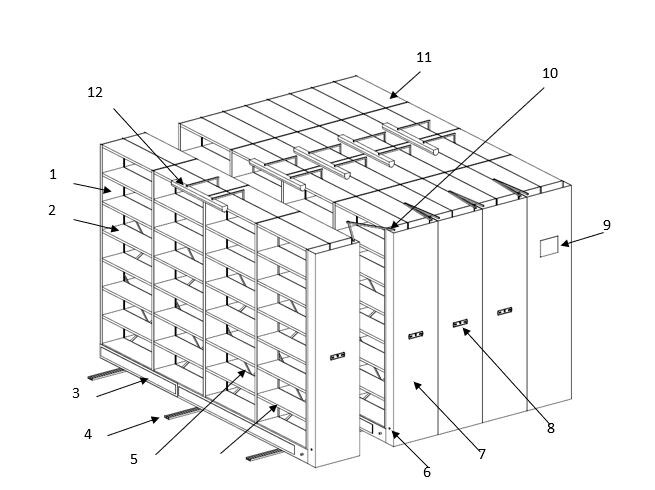 11
10
12
1
2
9
3
4
5
8
7
6