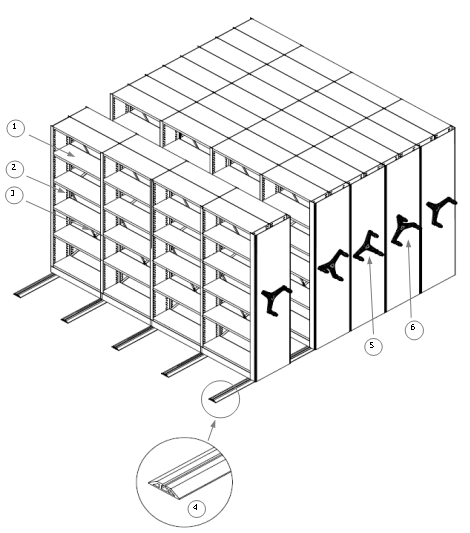 1
2
3
5
6
4