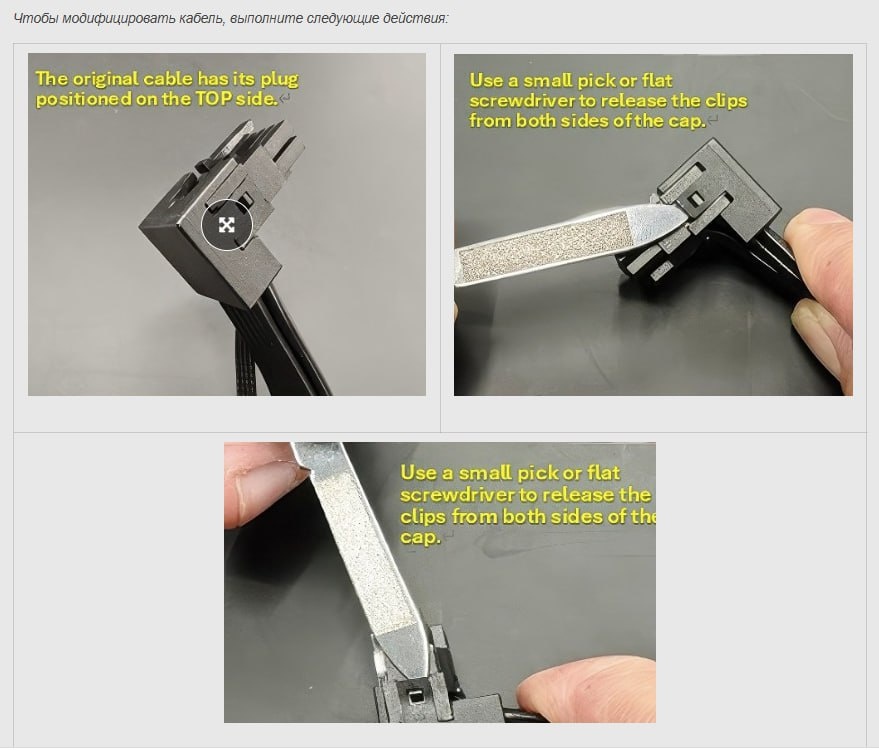 Чтобы модифицировать кабель, выполните следующие действия:

The original cable has its plug positioned on the TOP side.

Use a small pick or flat screwdriver to release the clips from both sides of the cap.

Use a small pick or flat screwdriver to release the clips from both sides of the cap.