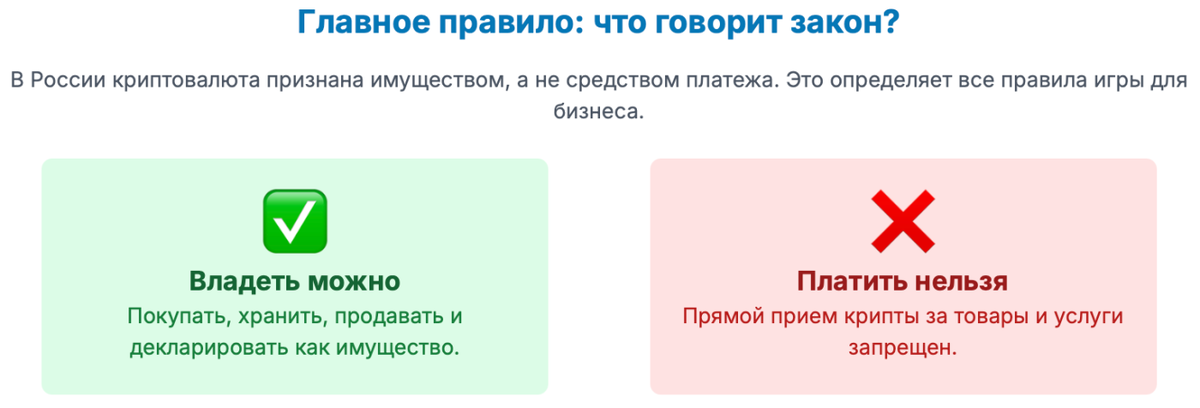 Главное правило: что говорит закон?

В России криптовалюта признана имуществом, а не средством платежа. Это определяет все правила игры для бизнеса.

✅

Владеть можно

Покупать, хранить, продавать и декларировать как имущество.

❌

Платить нельзя

Прямой прием крипты за товары и услуги запрещен.