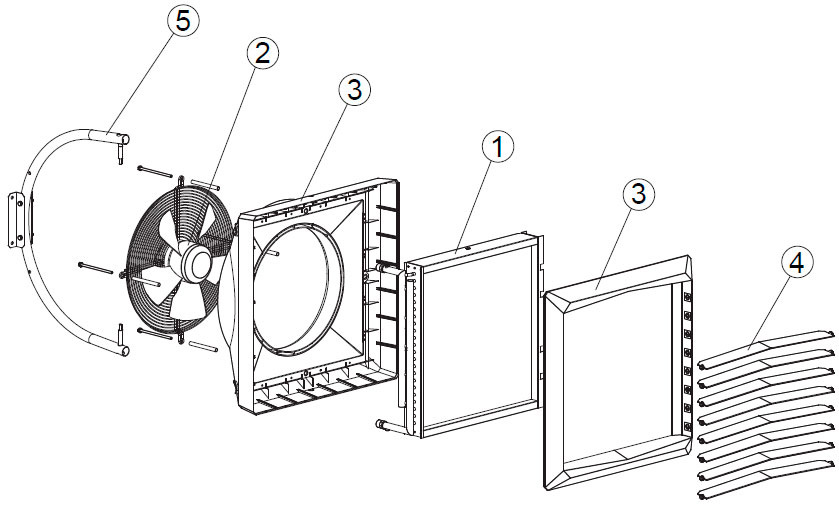 5
2
3
1
3
4