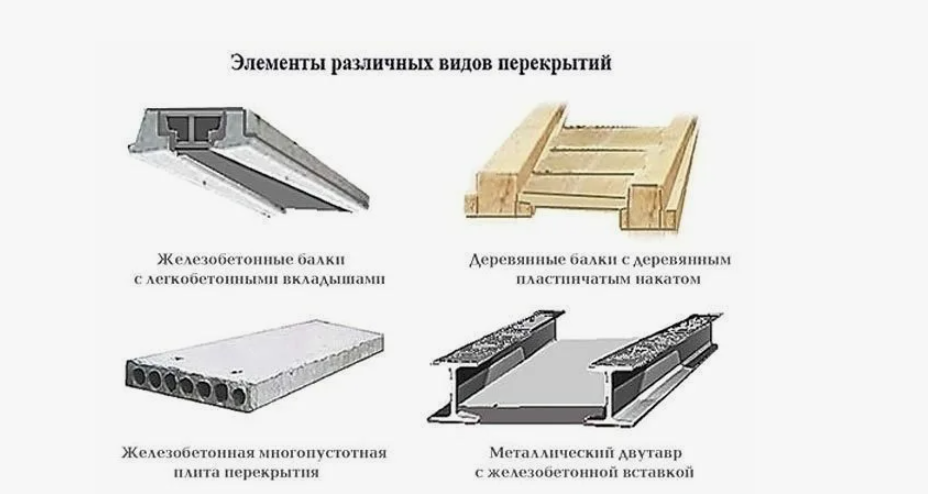 Элементы различных видов перекрытий

Железобетонные балки с легкобетонными вкладышами

Деревянные балки с деревянным пластинчатым накатом

Железобетонная многопустотная плита перекрытия

Металлический двутавр с железобетонной вставкой