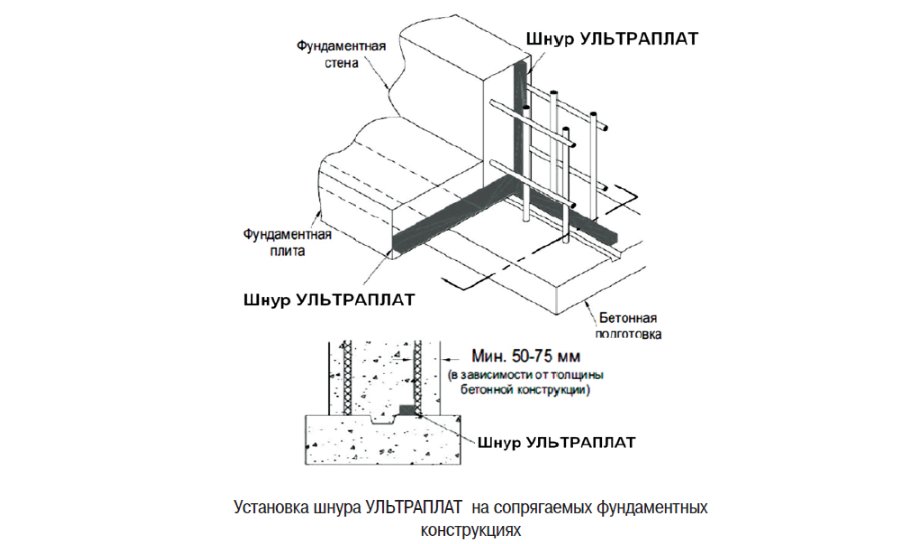 Фундаментная стена

Шнур УЛЬТРАПЛАТ

Фундаментная плита

Шнур УЛЬТРАПЛАТ

Бетонная подготовка

Мин. 50-75 мм
(в зависимости от толщины бетонной конструкции)

Шнур УЛЬТРАПЛАТ

Установка шнура УЛЬТРАПЛАТ на сопрягаемых фундаментных конструкциях