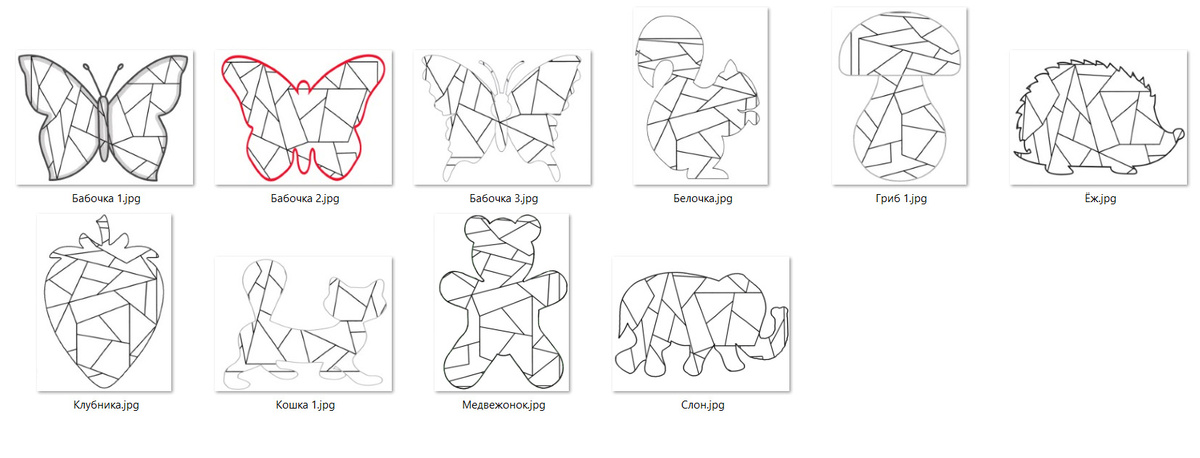 Бабочка 1.jpg

Бабочка 2.jpg

Бабочка 3.jpg

Белочка.jpg

Гриб 1.jpg

Ёж.jpg

Клубника.jpg

Кошка 1.jpg

Медвежонок.jpg

Слон.jpg