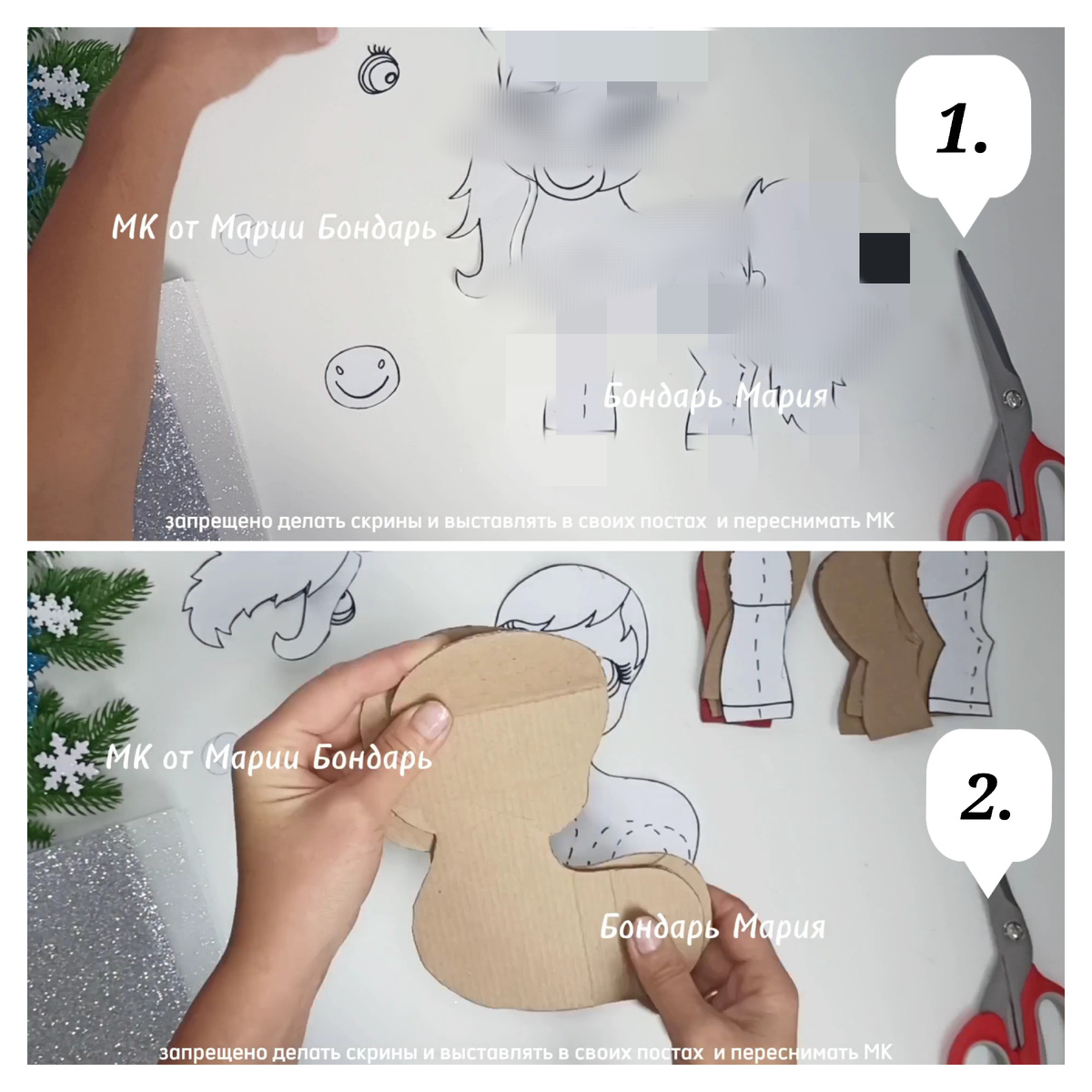 1.

МК от Марии Бондарь

Бондарь Мария

запрещено делать скрины и выставлять в своих постах и переснимать МК

2.

МК от Марии Бондарь

Бондарь Мария

запрещено делать скрины и выставлять в своих постах и переснимать МК