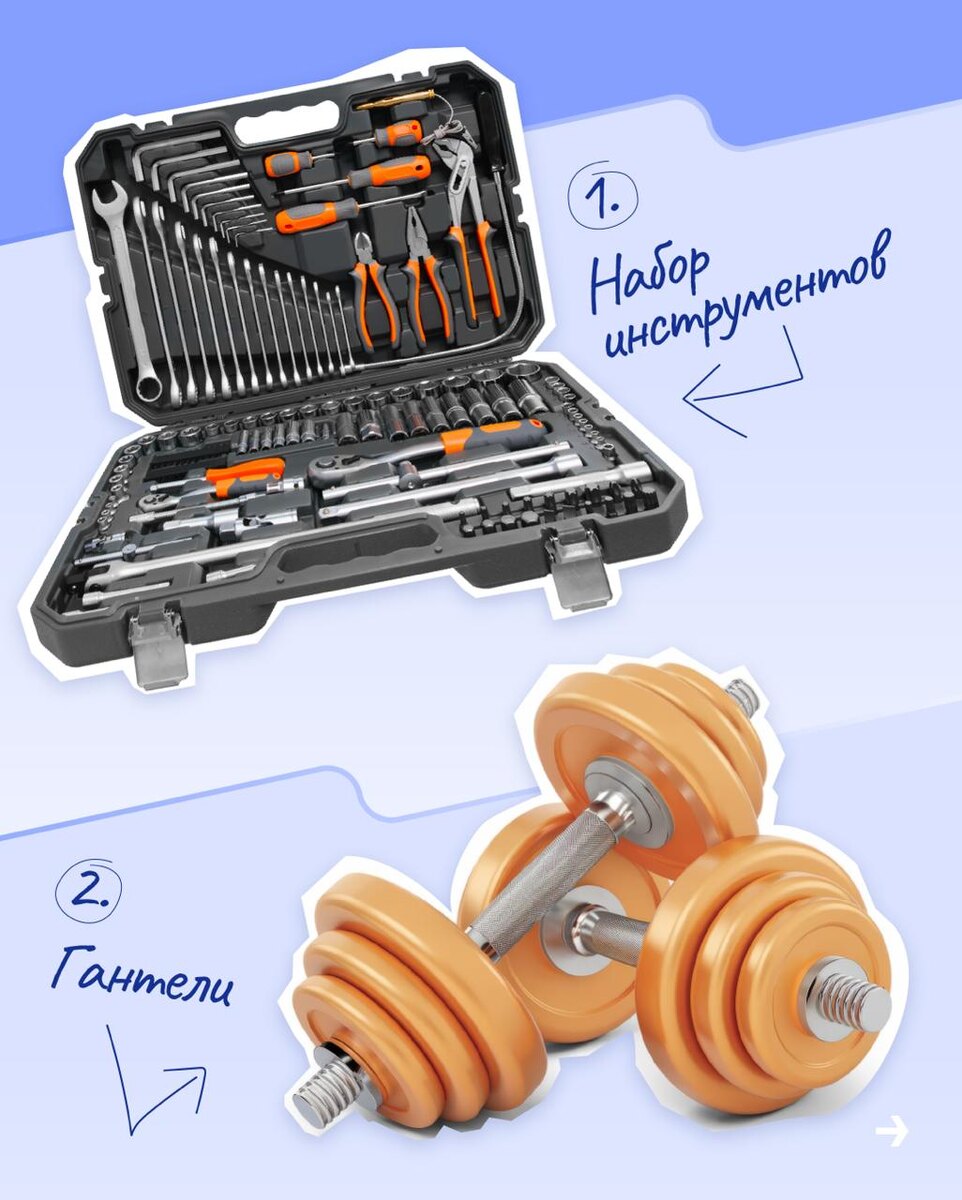 1.

Набор инструментов

2.

Гантели