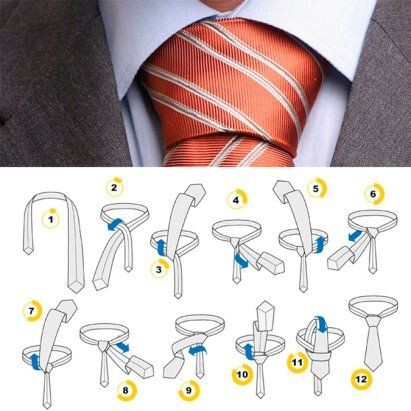 1
2
3
4
5
6
7
8
9
10
11
12