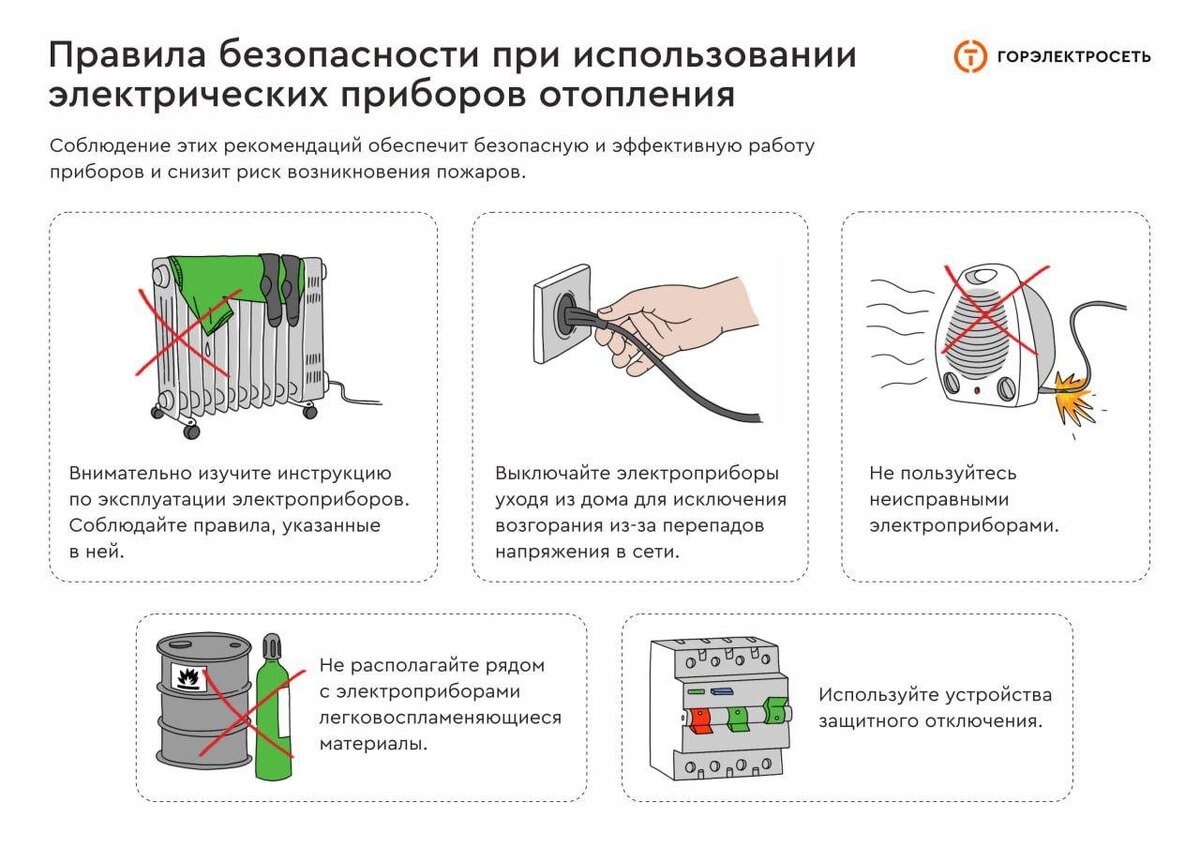 Правила безопасности при использовании электрических приборов отопления

ГОРЭЛЕКТРОСЕТЬ

Соблюдение этих рекомендаций обеспечит безопасную и эффективную работу приборов и снизит риск возникновения пожаров.

Внимательно изучите инструкцию по эксплуатации электроприборов. Соблюдайте правила, указанные в ней.

Выключайте электроприборы уходя из дома для исключения возгорания из-за перепадов напряжения в сети.

Не пользуйтесь неисправными электроприборами.

Не располагайте рядом с электроприборами легковоспламеняющиеся материалы.

Используйте устройства защитного отключения.