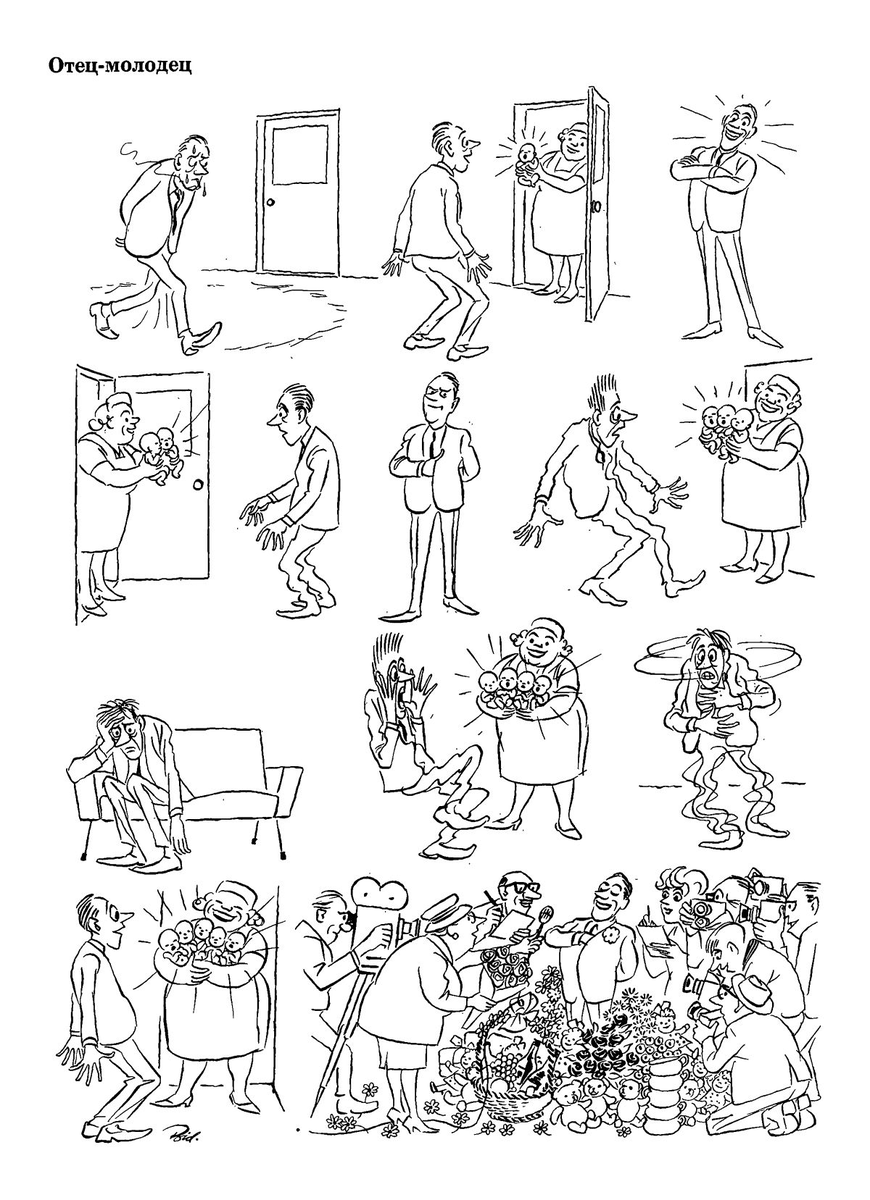 Отец-молодец