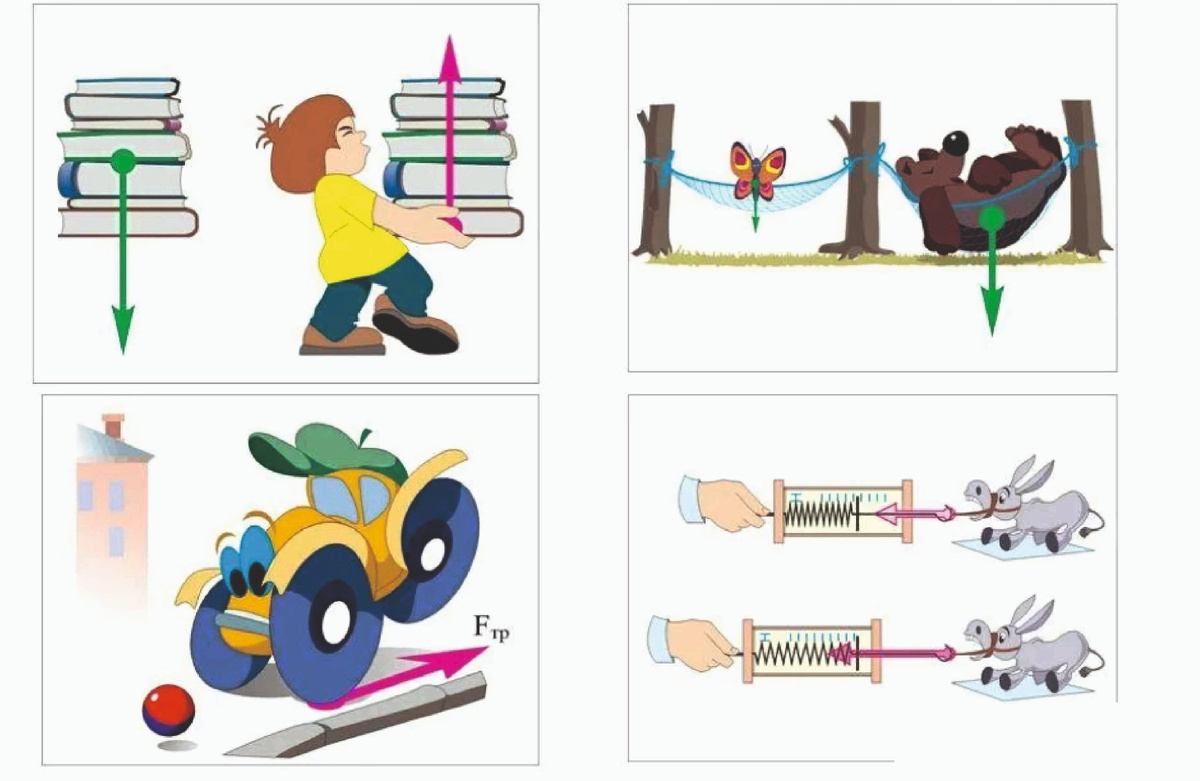 $F_{тр}$