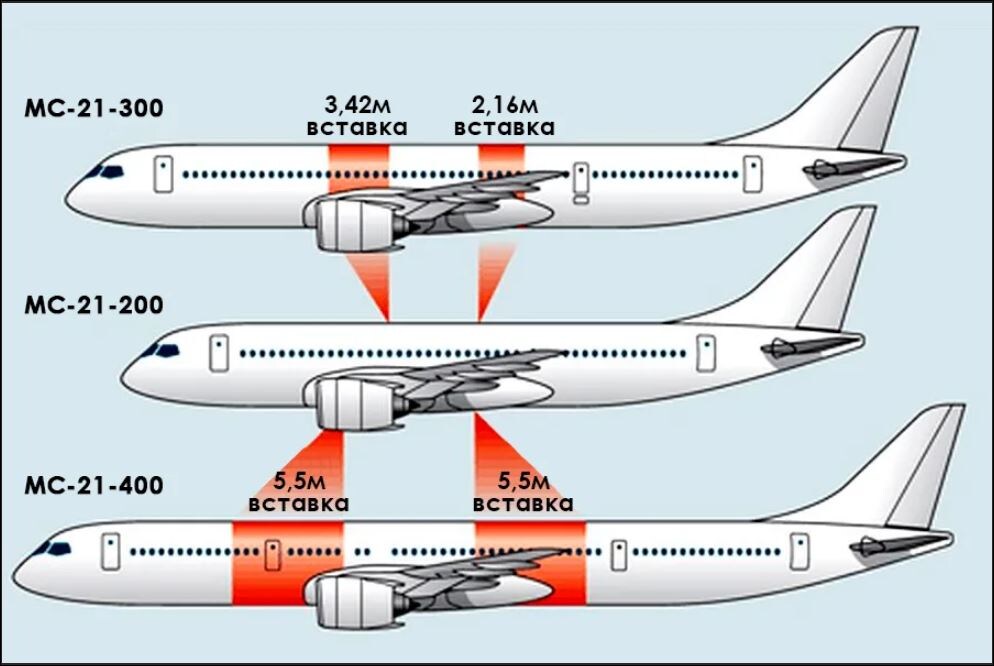 МС-21-300

3,42м вставка

2,16м вставка

МС-21-200

МС-21-400

5,5м вставка

5,5м вставка