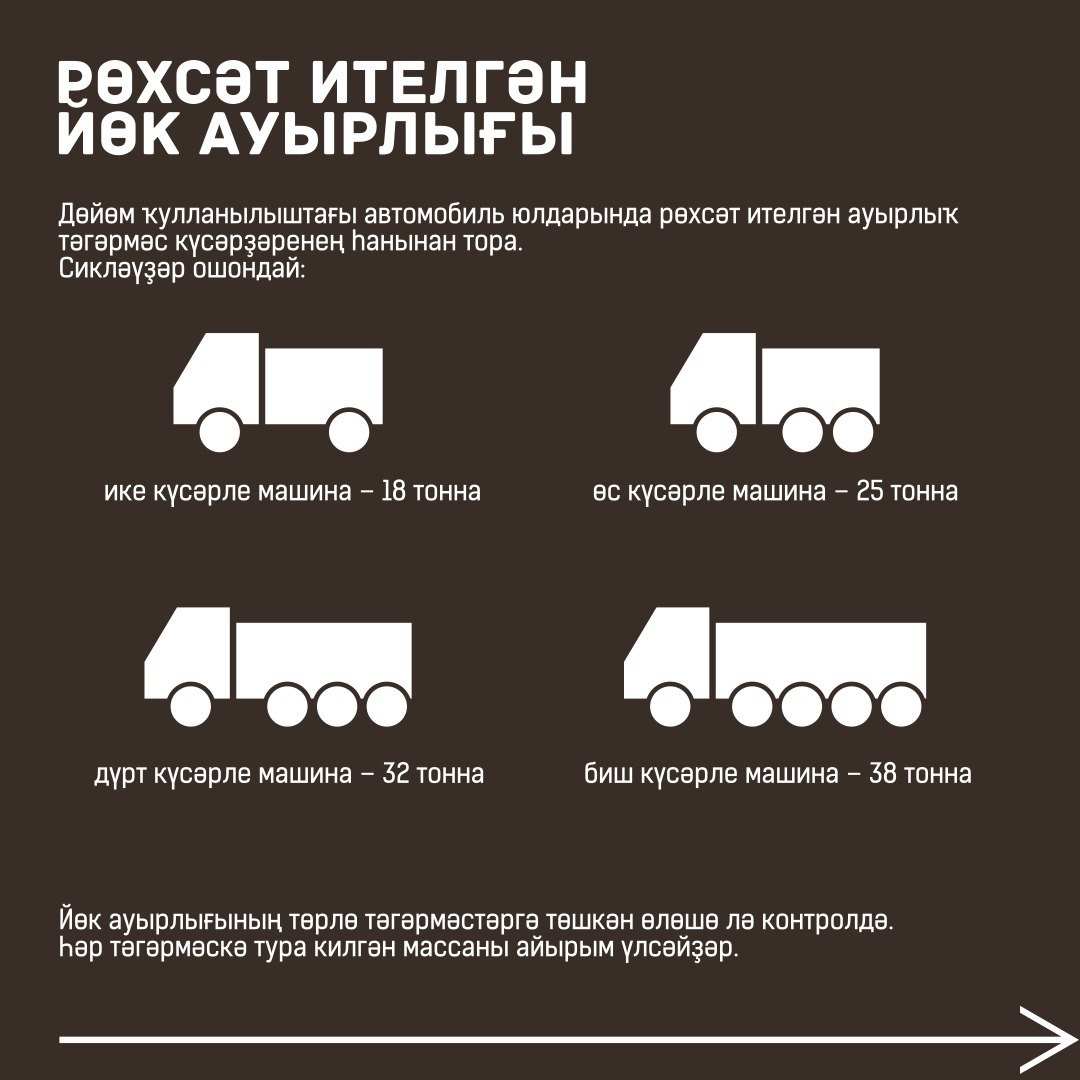 РӨХСӘТ ИТЕЛГӘН ЙӨК АУЫРЛЫҒЫ

Дөйөм ҡулланылыштағы автомобиль юлдарында рөхсәт ителгән ауырлыҡ тәгәрмәс күсәрҙәренең һанынан тора.
Сикләүҙәр ошондай:

ике күсәрле машина – 18 тонна

өс күсәрле машина – 25 тонна

дүрт күсәрле машина – 32 тонна

биш күсәрле машина – 38 тонна

Йөк ауырлығының төрлө тәгәрмәстәргә төшкән өлөшө лә контролдә.
Һәр тәгәрмәскә тура килгән массаны айырым үлсәйҙәр.