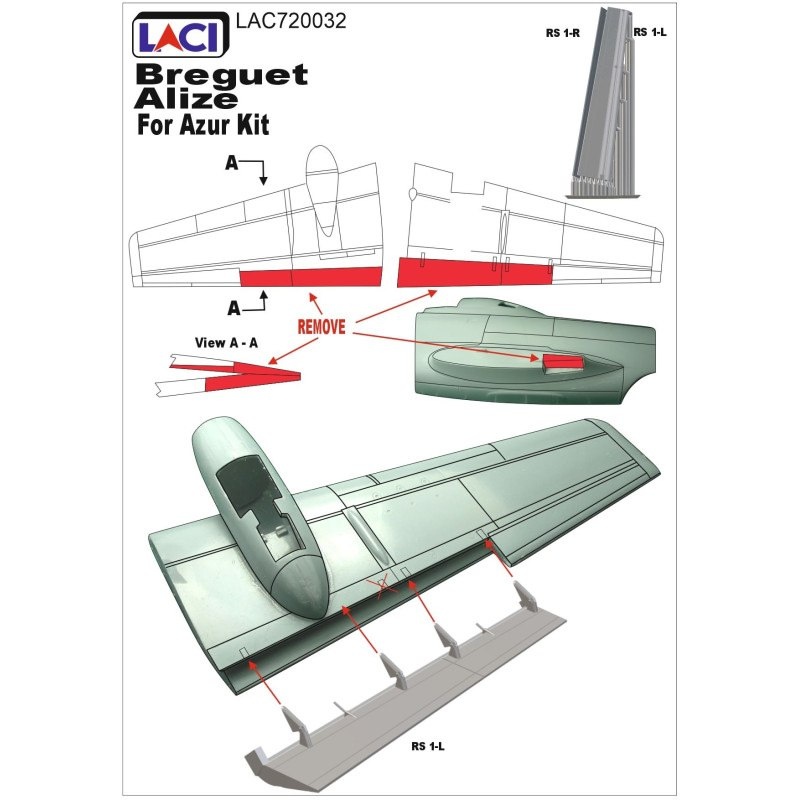 LACI LAC720032

Breguet Alize
For Azur Kit

RS 1-R RS 1-L

A

A

REMOVE

View A - A

RS 1-L