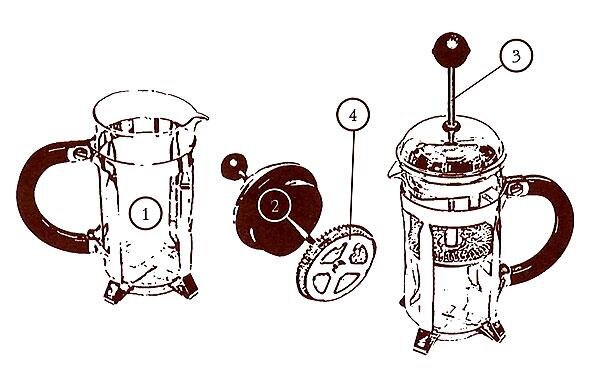 1
2
4
3