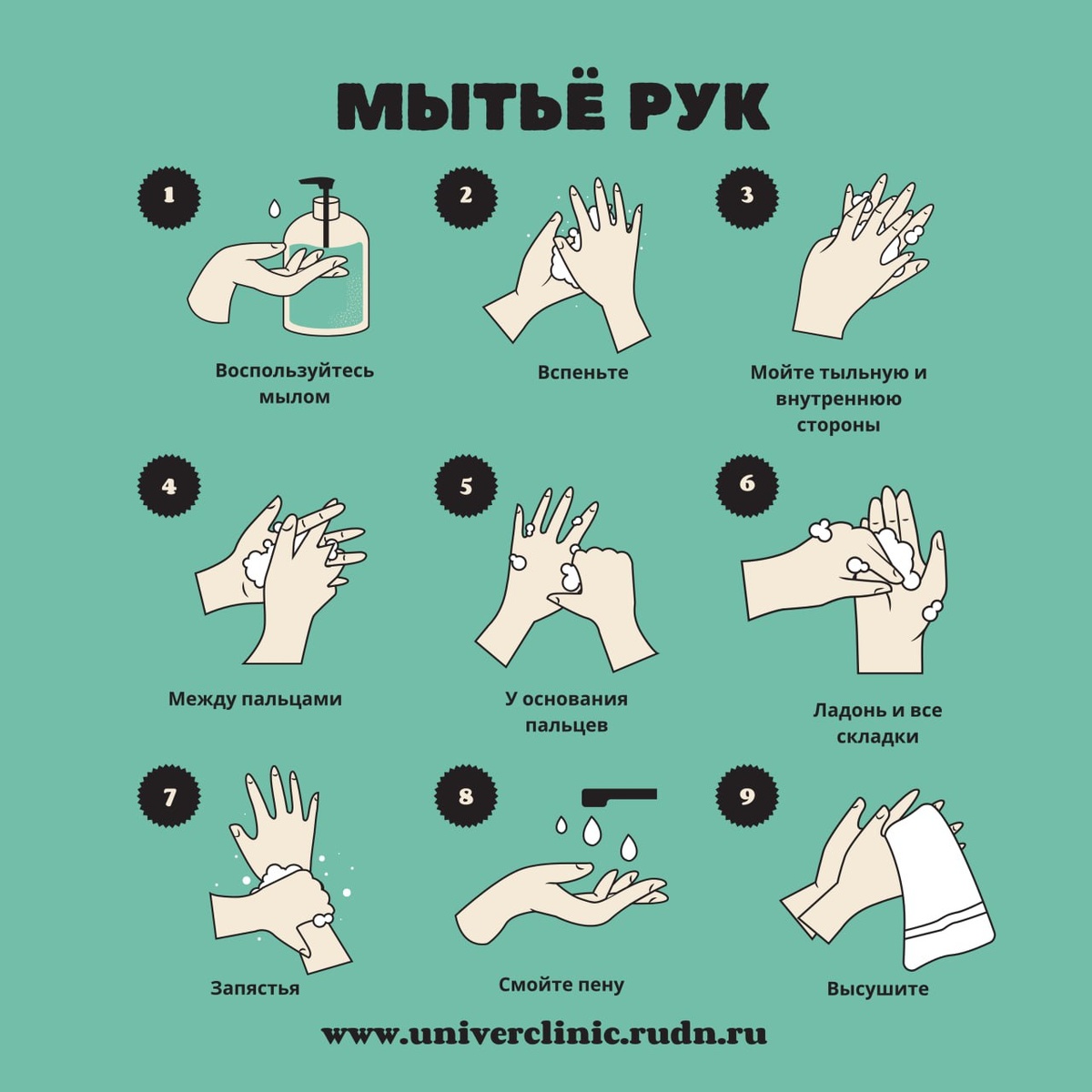 МЫТЬЁ РУК

1

Воспользуйтесь мылом

2

Вспеньте

3

Мойте тыльную и внутреннюю стороны

4

Между пальцами

5

У основания пальцев

6

Ладонь и все складки

7

Запястья

8

Смойте пену

9

Высушите

www.univerclinic.rudn.ru