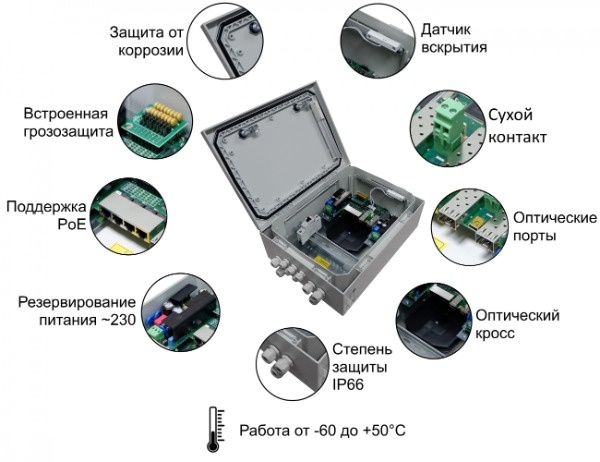 Защита от коррозии

Датчик вскрытия

Встроенная грозозащита

Сухой контакт

Поддержка PoE

Оптические порты

Резервирование питания ~230

Оптический кросс

Степень защиты IP66

Работа от -60 до +50°C