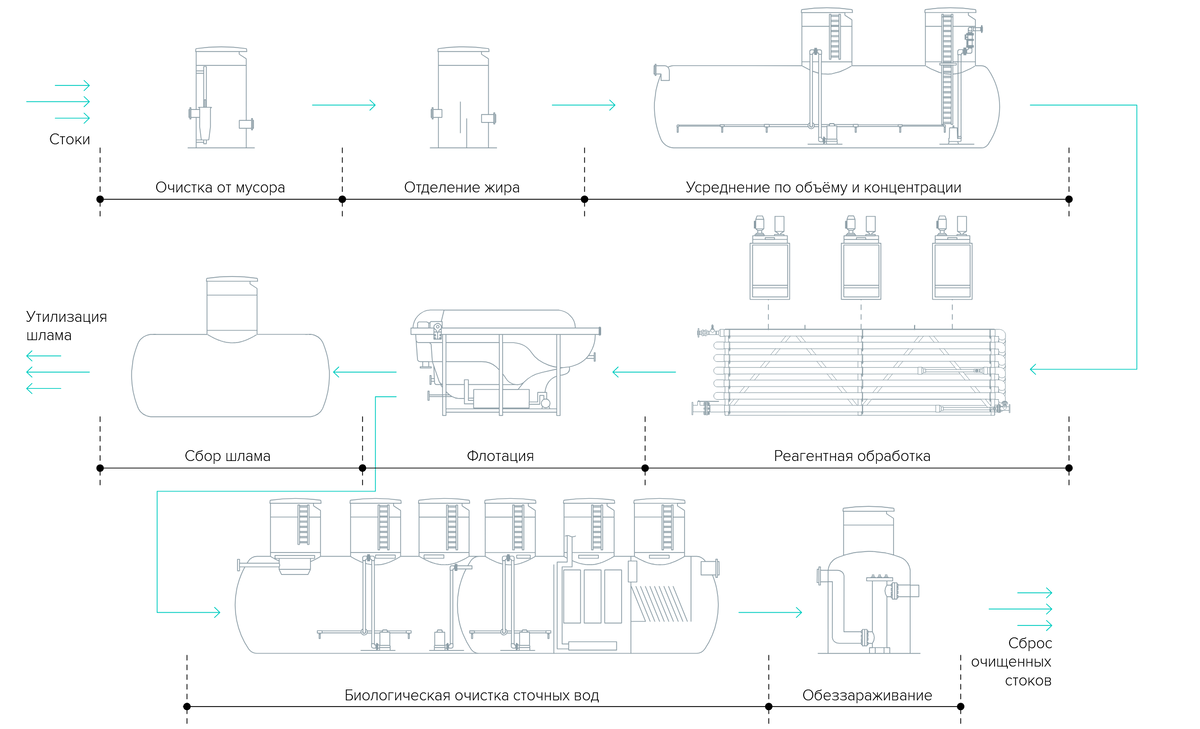 Стоки

Очистка от мусора

Отделение жира

Усреднение по объёму и концентрации

Утилизация шлама

Сбор шлама

Флотация

Реагентная обработка

Биологическая очистка сточных вод

Обеззараживание

Сброс очищенных стоков