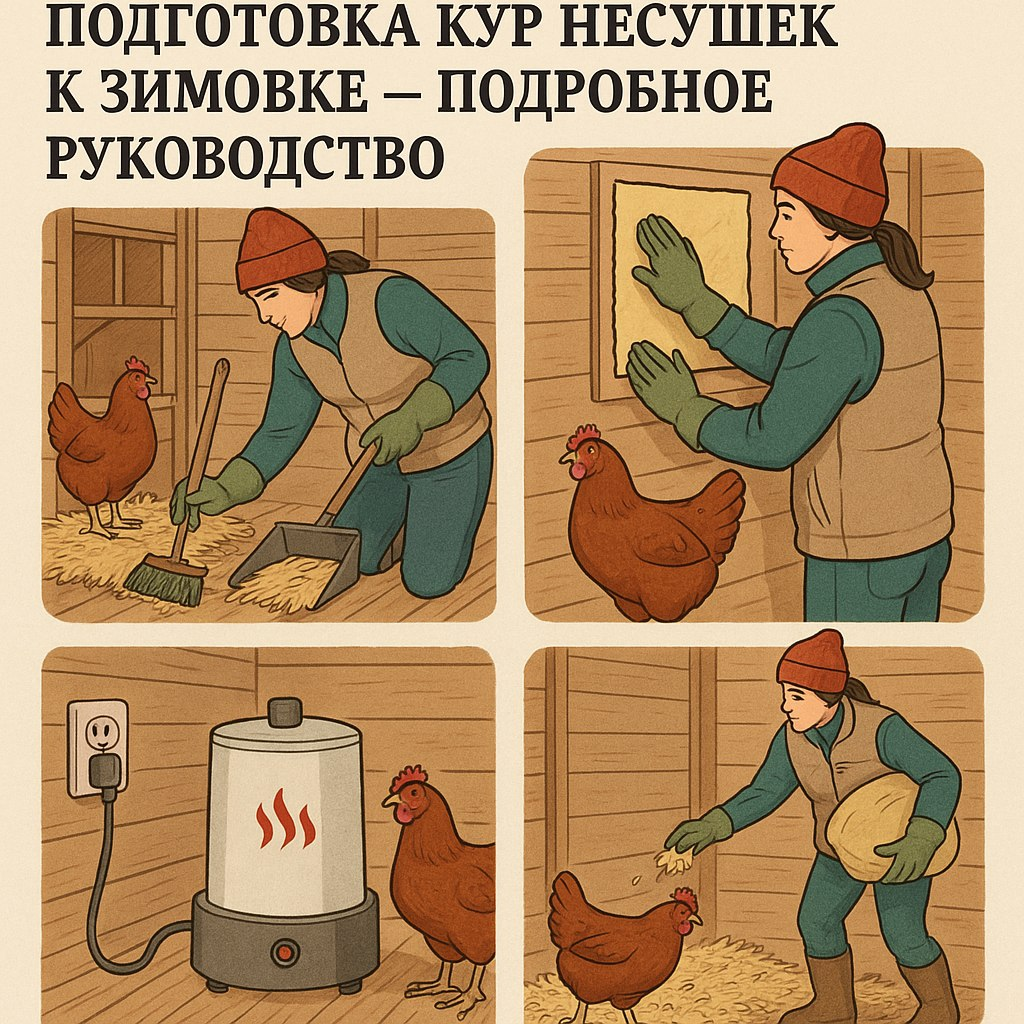 ПОДГОТОВКА КУР НЕСУШЕК К ЗИМОВКЕ — ПОДРОБНОЕ РУКОВОДСТВО