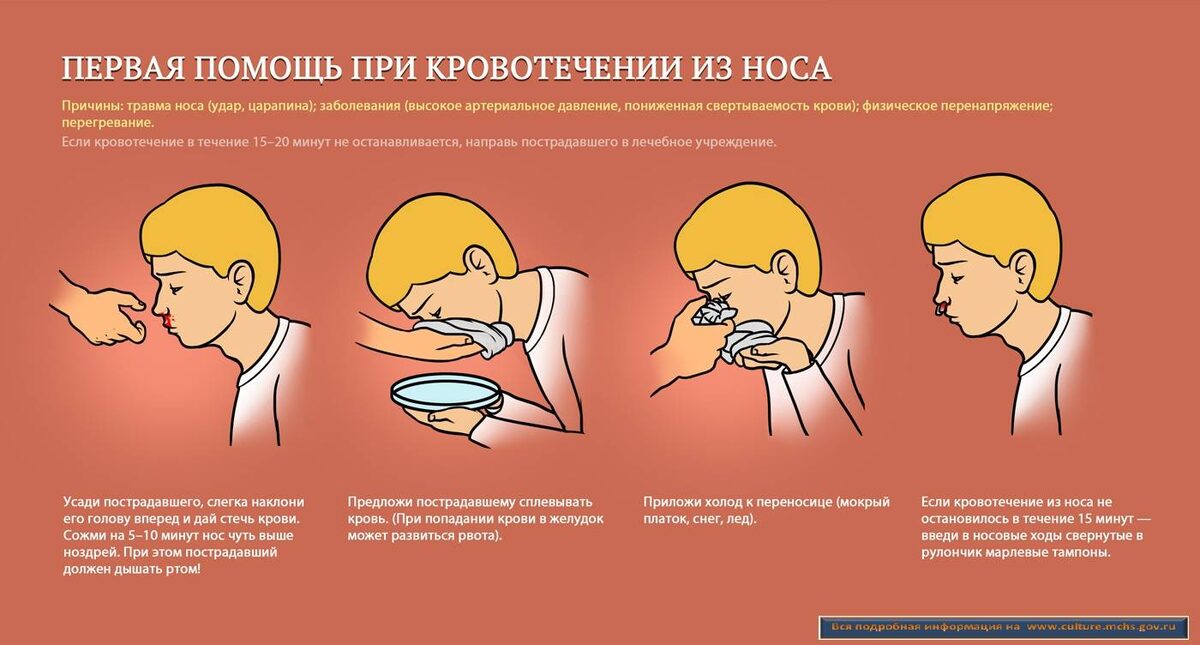 ПЕРВАЯ ПОМОЩЬ ПРИ КРОВОТЕЧЕНИИ ИЗ НОСА

Причины: травма носа (удар, царапина); заболевания (высокое артериальное давление, пониженная свертываемость крови); физическое перенапряжение; перегревание.

Если кровотечение в течение 15–20 минут не останавливается, направь пострадавшего в лечебное учреждение.

Усади пострадавшего, слегка наклони его голову вперед и дай стечь крови. Сожми на 5–10 минут нос чуть выше ноздрей. При этом пострадавший должен дышать ртом!

Предложи пострадавшему сплевывать кровь. (При попадании крови в желудок может развиться рвота).

Приложи холод к переносице (мокрый платок, снег, лед).

Если кровотечение из носа не остановилось в течение 15 минут — введи в носовые ходы свернутые в рулончик марлевые тампоны.

Вся подробная информация на www.culture.mchs.gov.ru