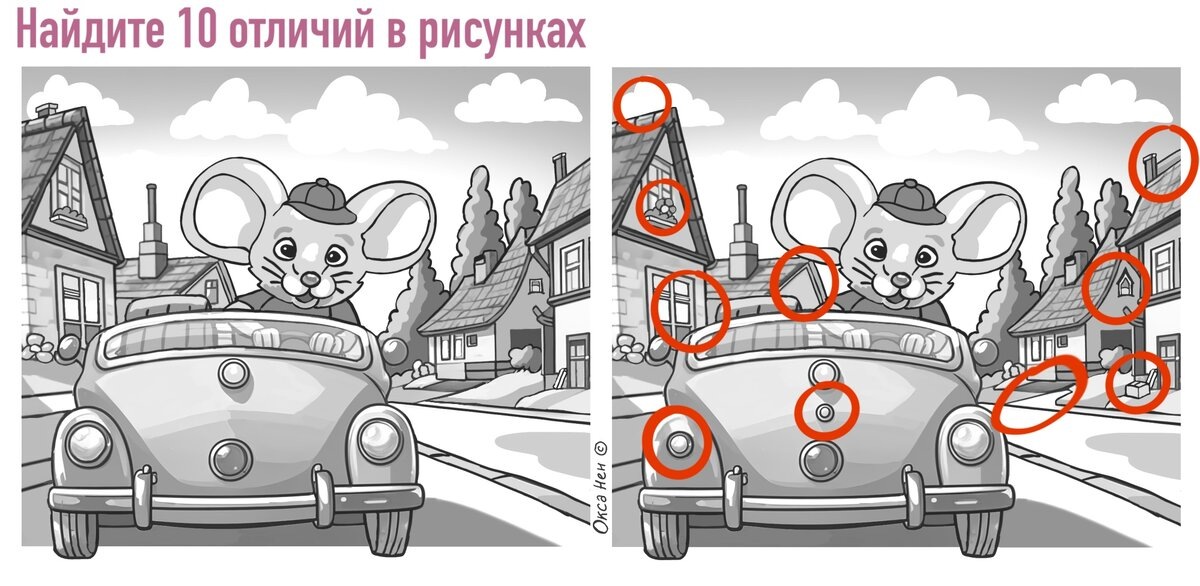 Найдите 10 отличий в рисунках

Окса Нен ©