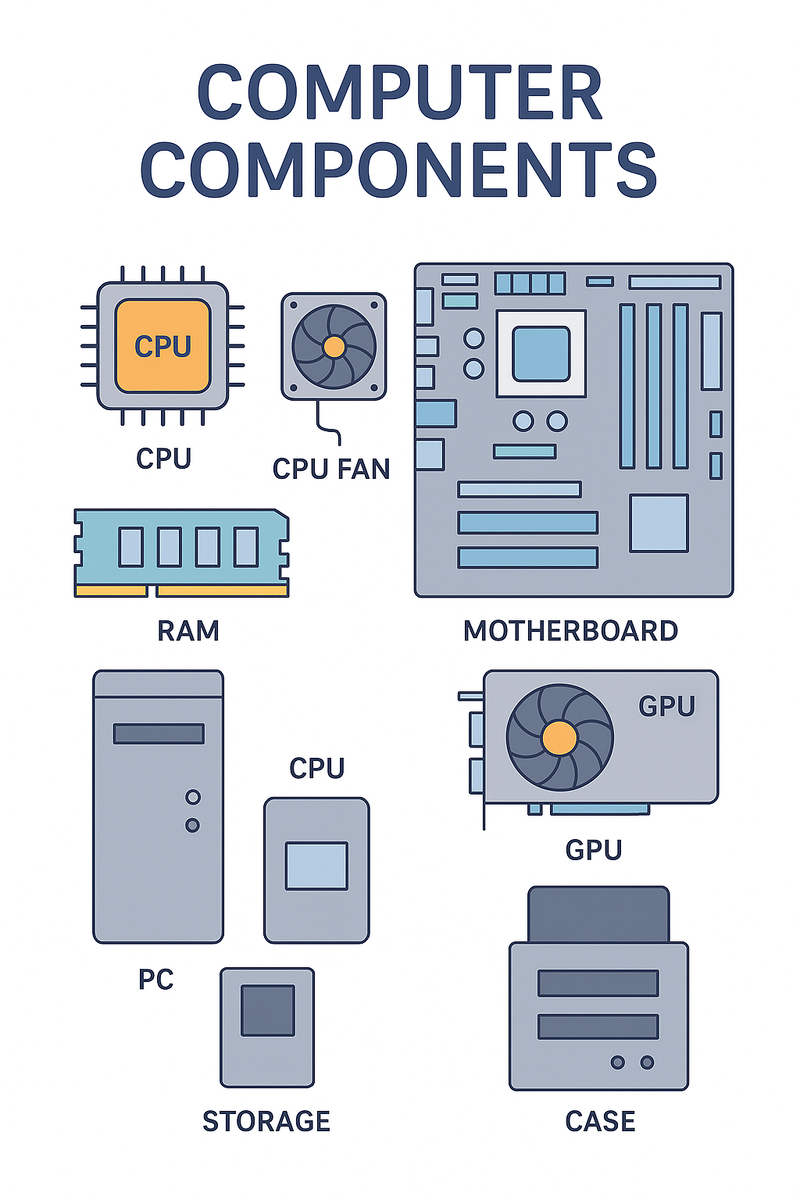 COMPUTER COMPONENTS

CPU

CPU

CPU FAN

RAM

MOTHERBOARD

GPU

CPU

GPU

PC

STORAGE

CASE