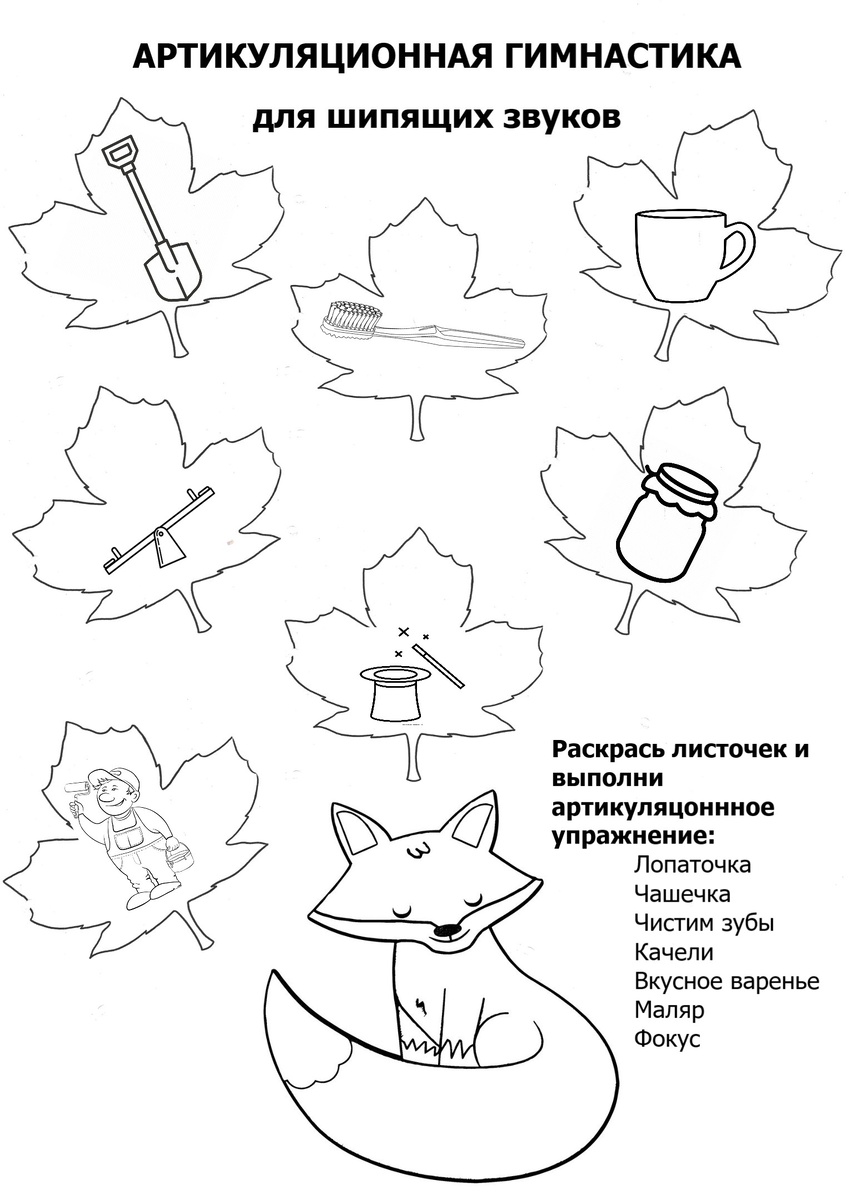 АРТИКУЛЯЦИОННАЯ ГИМНАСТИКА

для шипящих звуков

Раскрась листочек и выполни артикуляцоннное упражнение:

Лопаточка
Чашечка
Чистим зубы
Качели
Вкусное варенье
Маляр
Фокус