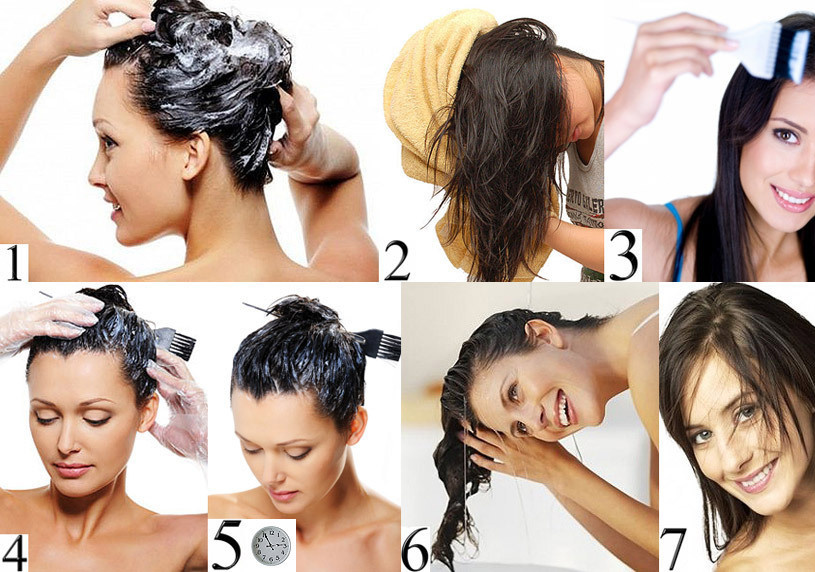 1
2
3
4
5
6
7