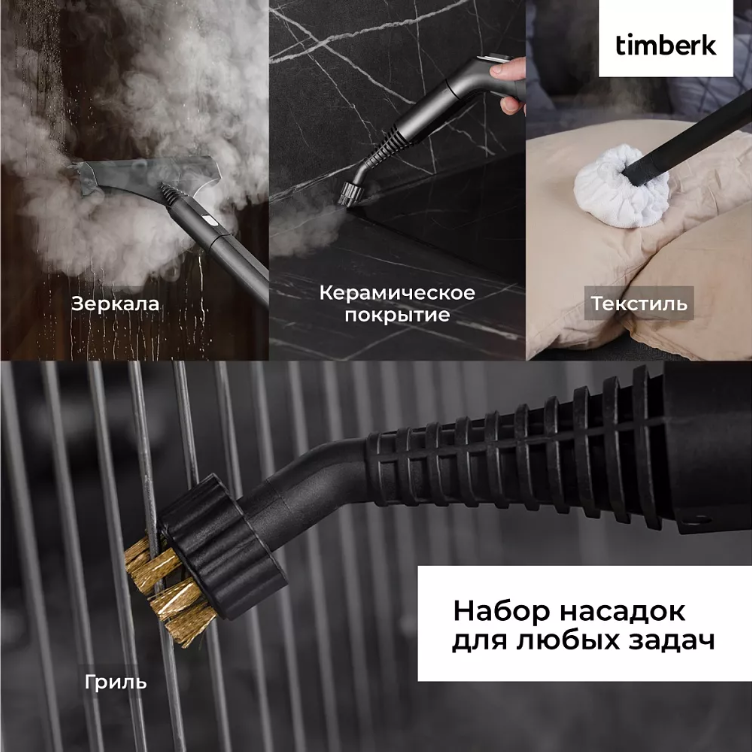 timberk

Зеркала

Керамическое покрытие

Текстиль

Набор насадок для любых задач

Гриль