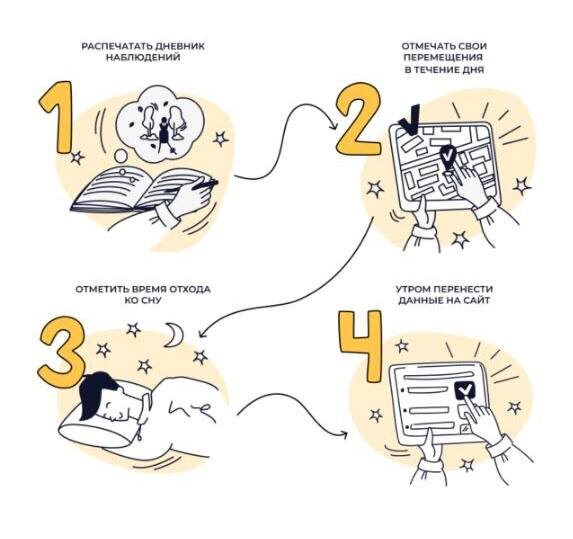 РАСПЕЧАТАТЬ ДНЕВНИК НАБЛЮДЕНИЙ

1

ОТМЕЧАТЬ СВОИ ПЕРЕМЕЩЕНИЯ В ТЕЧЕНИЕ ДНЯ

2

ОТМЕТИТЬ ВРЕМЯ ОТХОДА КО СНУ

3

УТРОМ ПЕРЕНЕСТИ ДАННЫЕ НА САЙТ

4