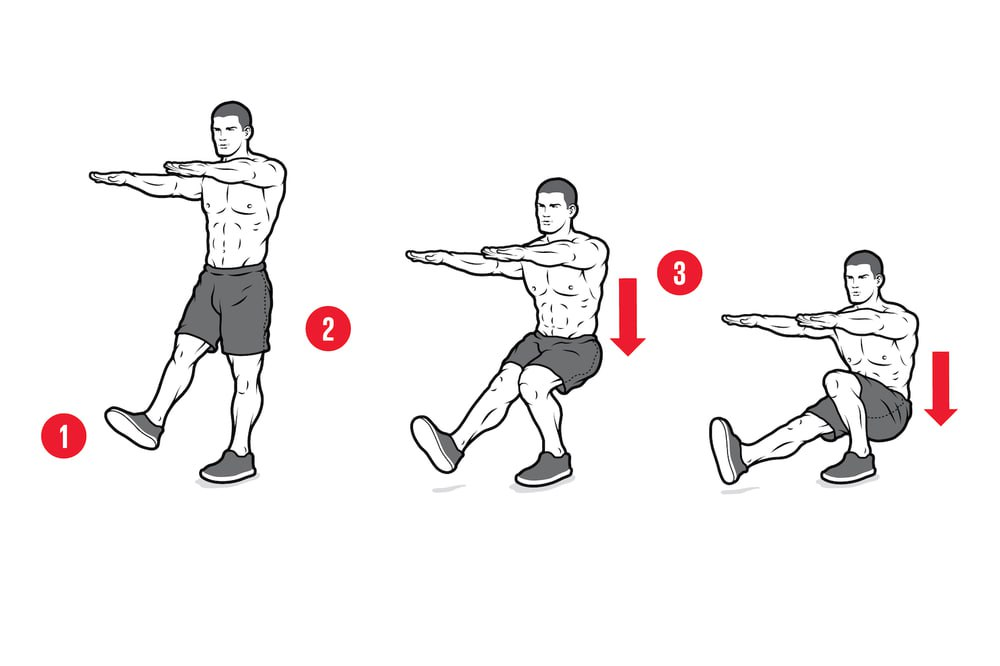 1
2
3