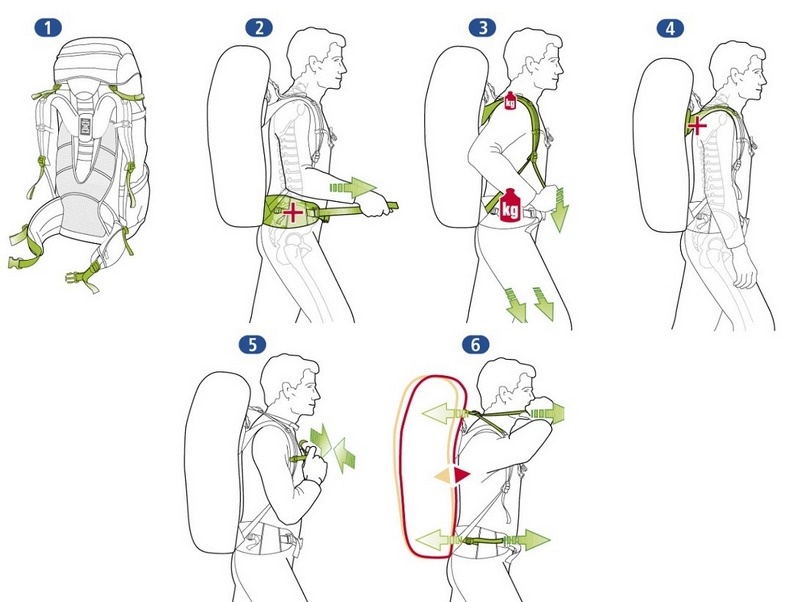 1
2
3
kg
kg
4
5
6