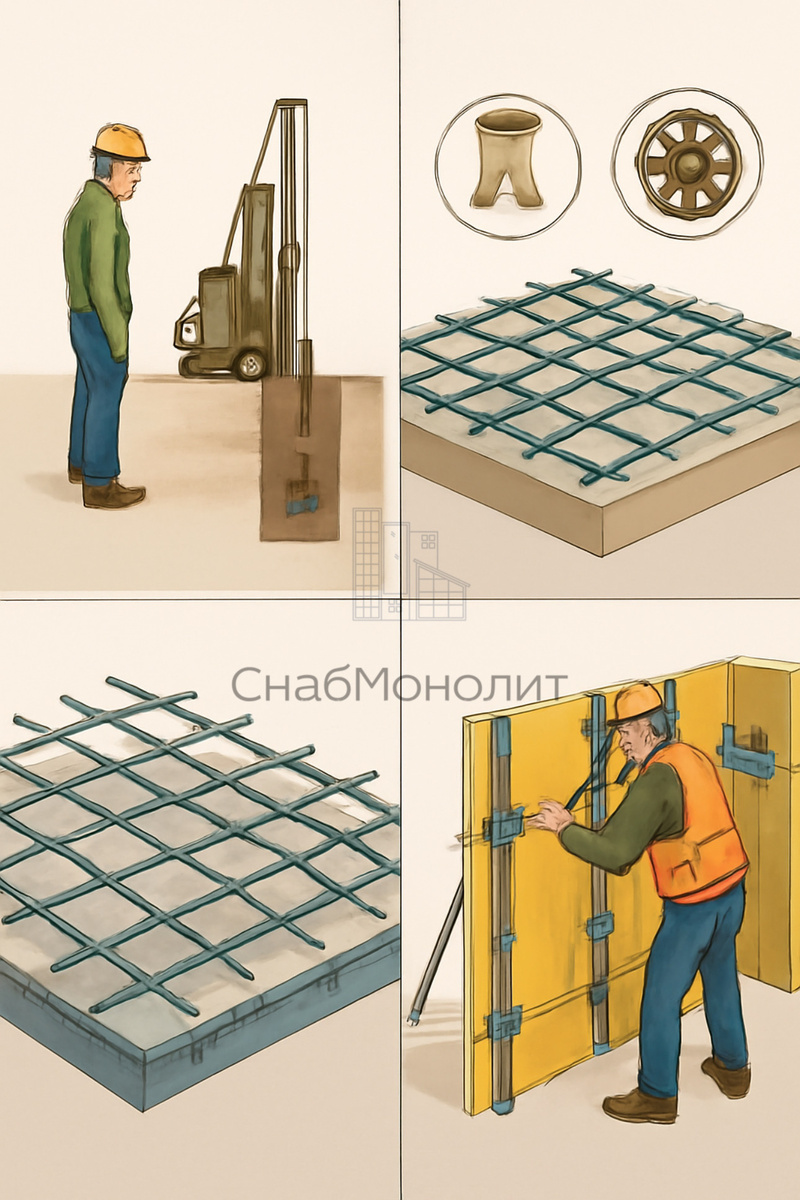 СнабМонолит